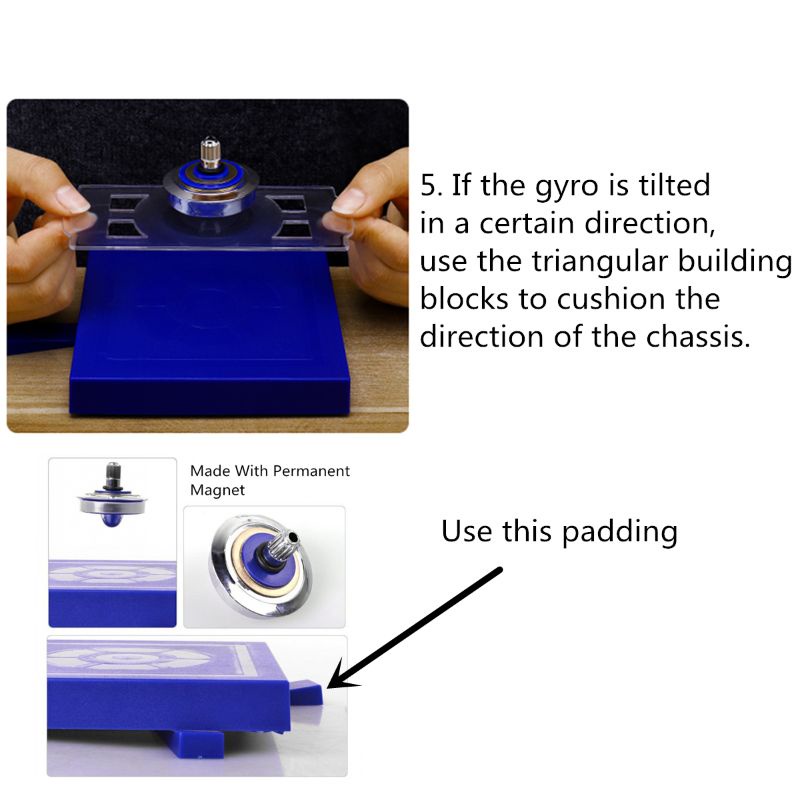 5. If the gyro is tilted in a certain direction, use the triangular building blocks to cushion the direction of the chassis.

Made With Permanent Magnet

Use this padding