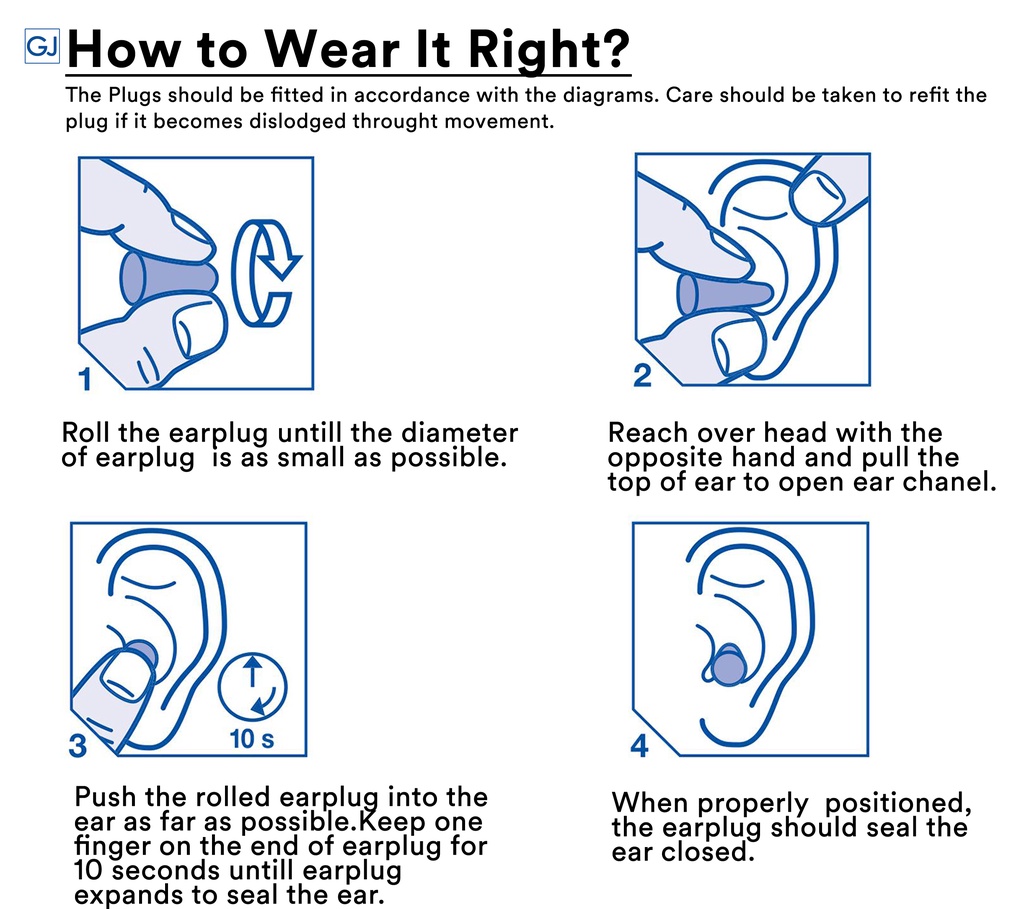 GJ How to Wear It Right?

The Plugs should be fitted in accordance with the diagrams. Care should be taken to refit the plug if it becomes dislodged throught movement.

1

Roll the earplug untill the diameter of earplug is as small as possible.

2

Reach over head with the opposite hand and pull the top of ear to open ear chanel.

3

10 s

Push the rolled earplug into the ear as far as possible.Keep one finger on the end of earplug for 10 seconds untill earplug expands to seal the ear.

4

When properly positioned, the earplug should seal the ear closed.