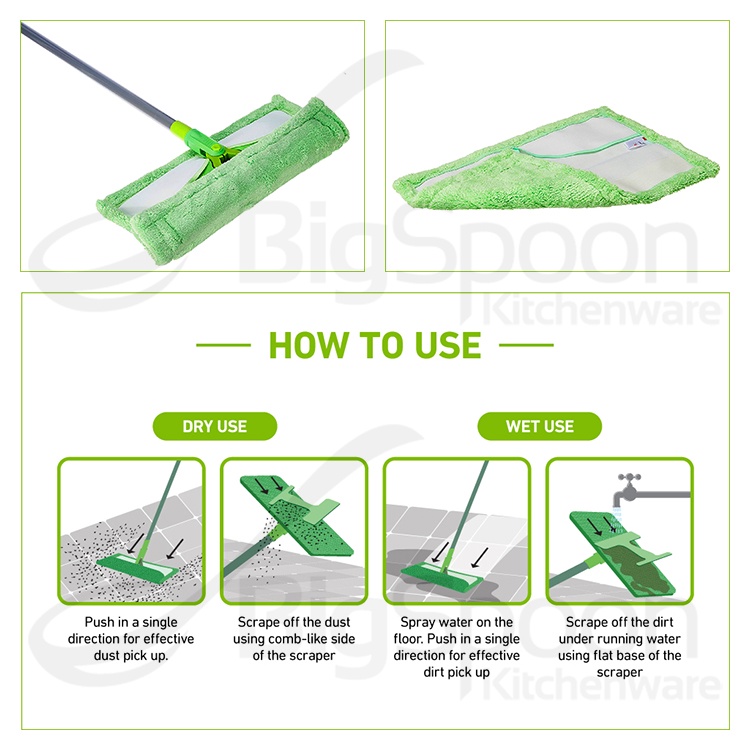 BigSpoon Kitchenware

HOW TO USE

DRY USE

WET USE

Push in a single direction for effective dust pick up.

Scrape off the dust using comb-like side of the scraper

Spray water on the floor. Push in a single direction for effective dirt pick up

Scrape off the dirt under running water using flat base of the scraper

BigSpoon Kitchenware