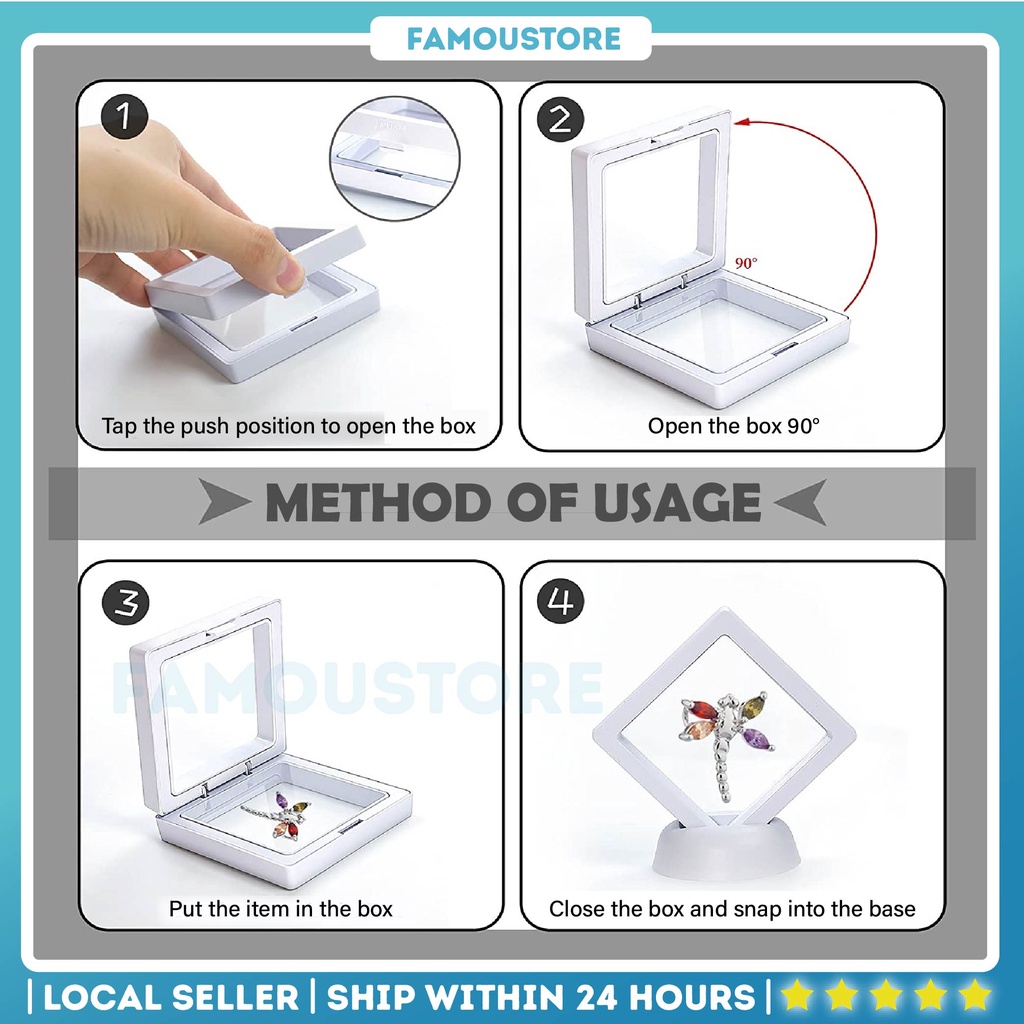 FAMOUSTORE

1

Tap the push position to open the box

2

90°

Open the box 90°

METHOD OF USAGE

3

FAMOUSTORE

Put the item in the box

4

Close the box and snap into the base

| LOCAL SELLER | SHIP WITHIN 24 HOURS |