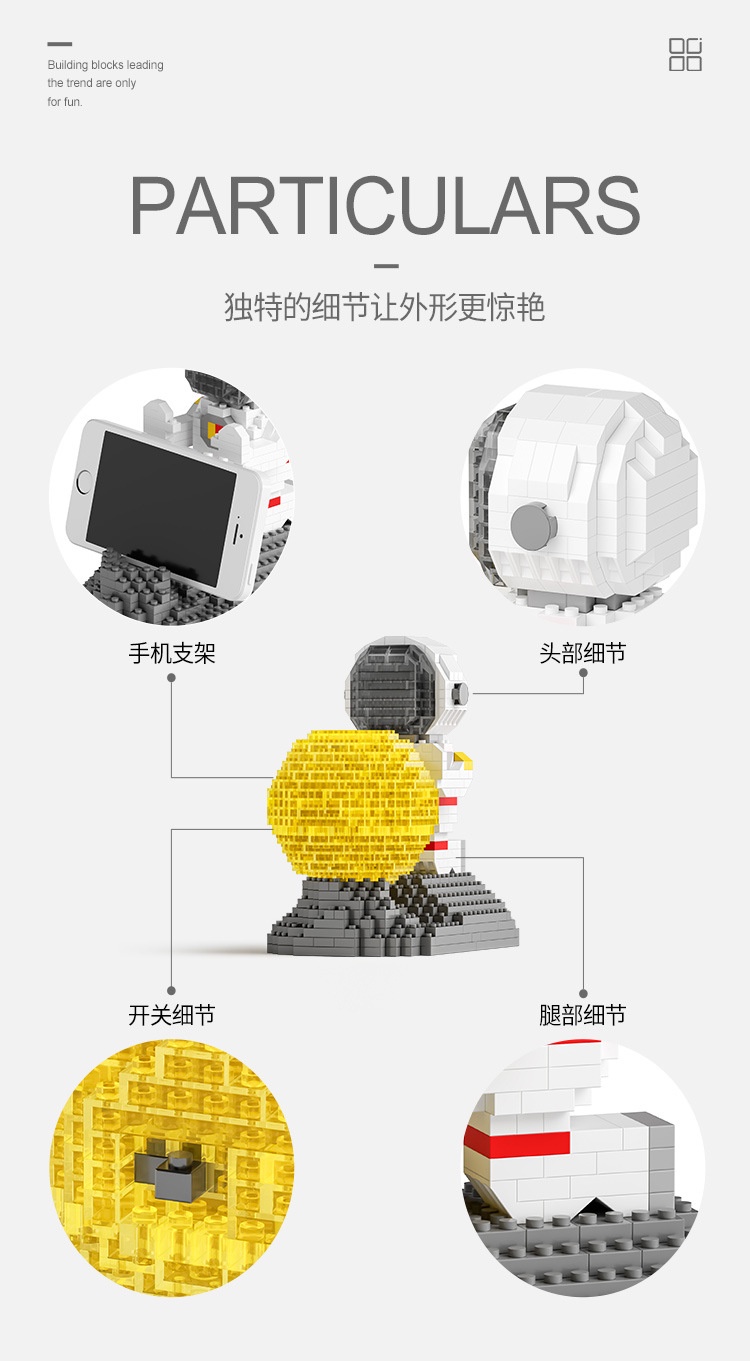 Building blocks leading the trend are only for fun.

PARTICULARS

独特的细节让外形更惊艳

手机支架

头部细节

开关细节

腿部细节