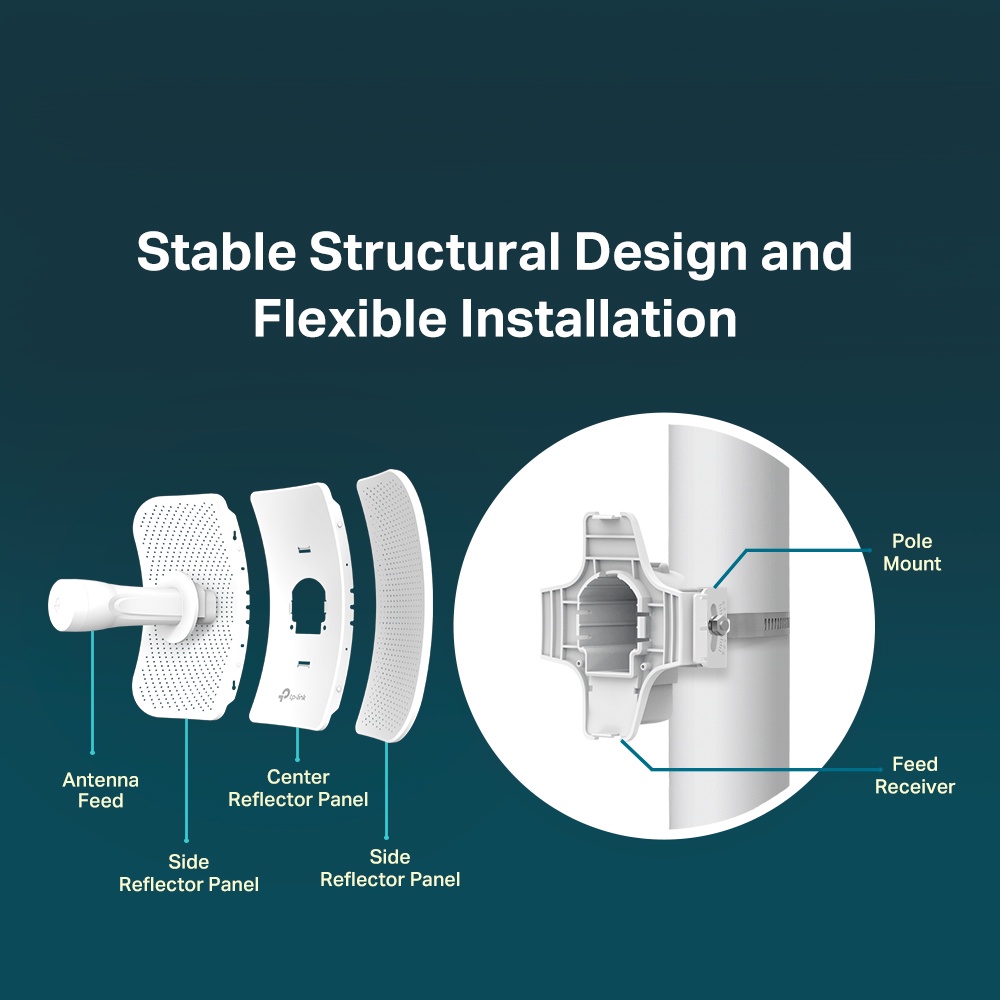 Stable Structural Design and Flexible Installation

tp-link

Antenna Feed

Side Reflector Panel

Center Reflector Panel

Side Reflector Panel

Pole Mount

Feed Receiver