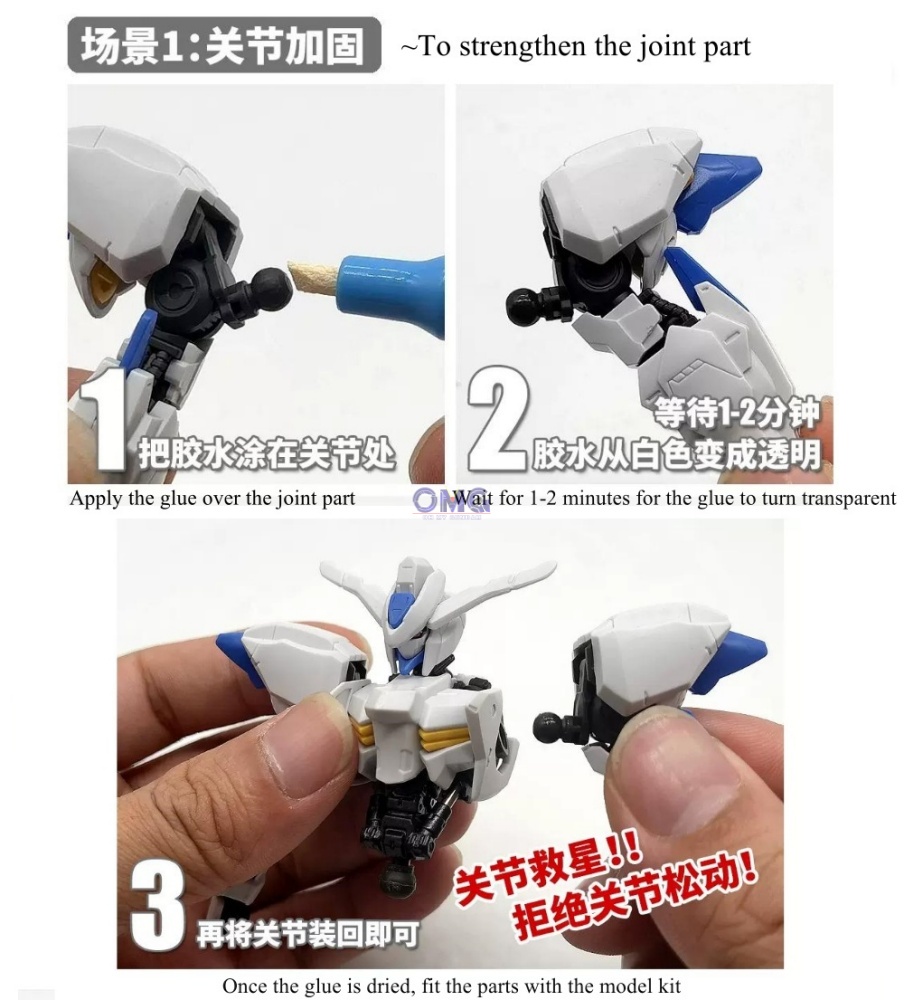 场景1:关节加固 ~To strengthen the joint part

1 把胶水涂在关节处

2 等待1-2分钟 胶水从白色变成透明

Apply the glue over the joint part

OMG

Wait for 1-2 minutes for the glue to turn transparent

3 再将关节装回即可

关节救星!! 拒绝关节松动!

Once the glue is dried, fit the parts with the model kit