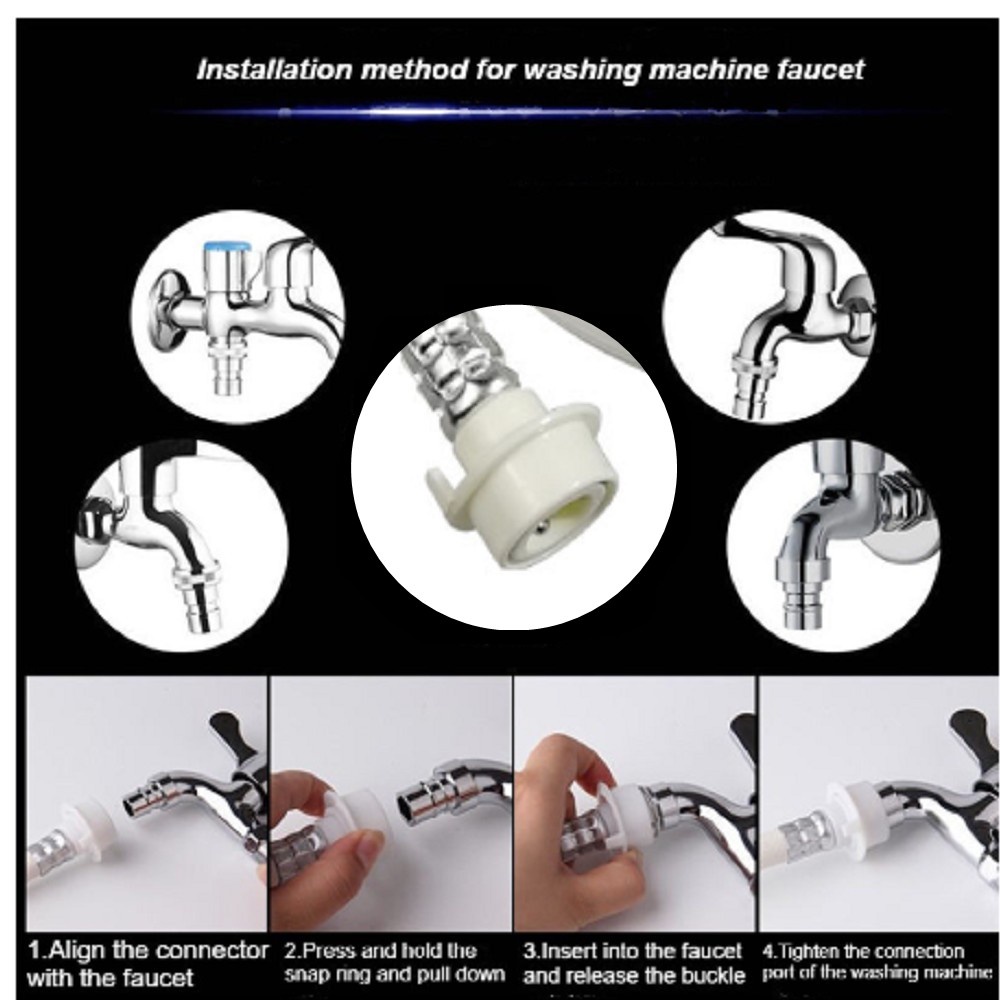 Installation method for washing machine faucet

1.Align the connector with the faucet

2.Press and hold the snap ring and pull down

3.Insert into the faucet and release the buckle

4.Tighten the connection port of the washing machine