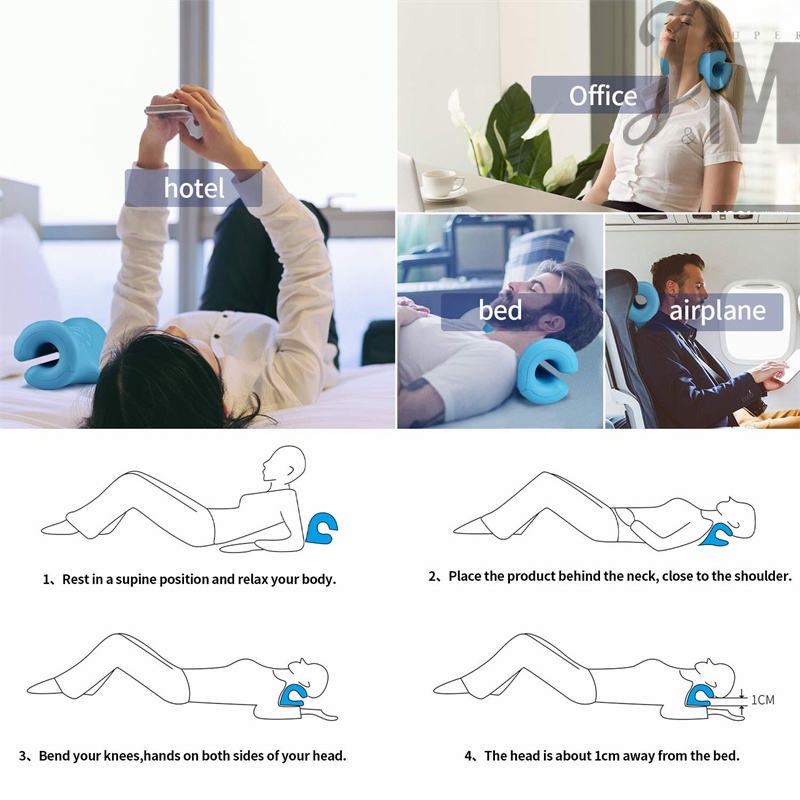 hotel

Office

bed

airplane

1、Rest in a supine position and relax your body.

2、Place the product behind the neck, close to the shoulder.

3、Bend your knees,hands on both sides of your head.

1CM

4、The head is about 1cm away from the bed.