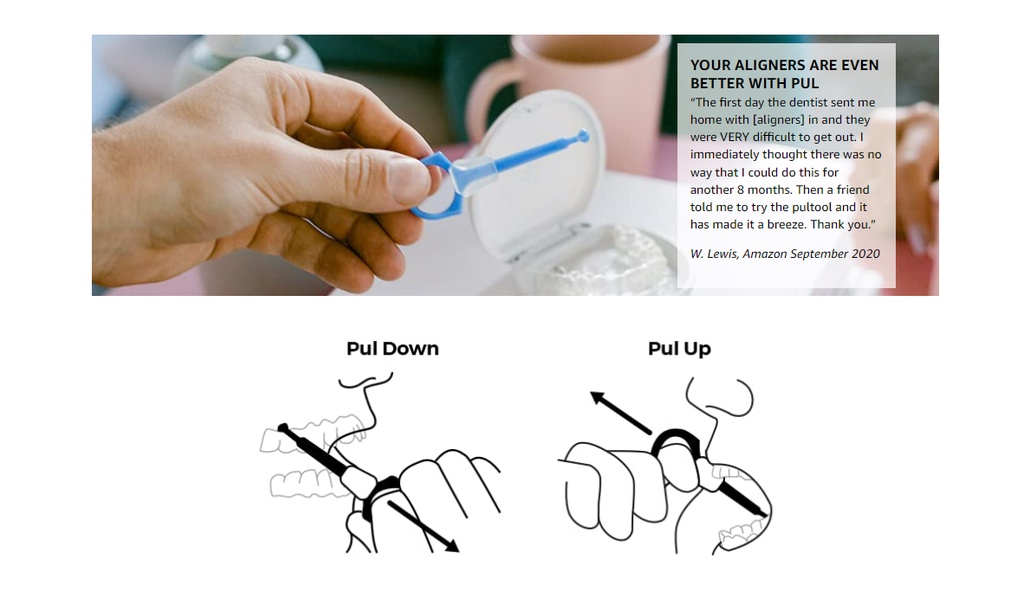 YOUR ALIGNERS ARE EVEN BETTER WITH PUL

"The first day the dentist sent me home with [aligners] in and they were VERY difficult to get out. I immediately thought there was no way that I could do this for another 8 months. Then a friend told me to try the pultool and it has made it a breeze. Thank you."

W. Lewis, Amazon September 2020

Pul Down

Pul Up