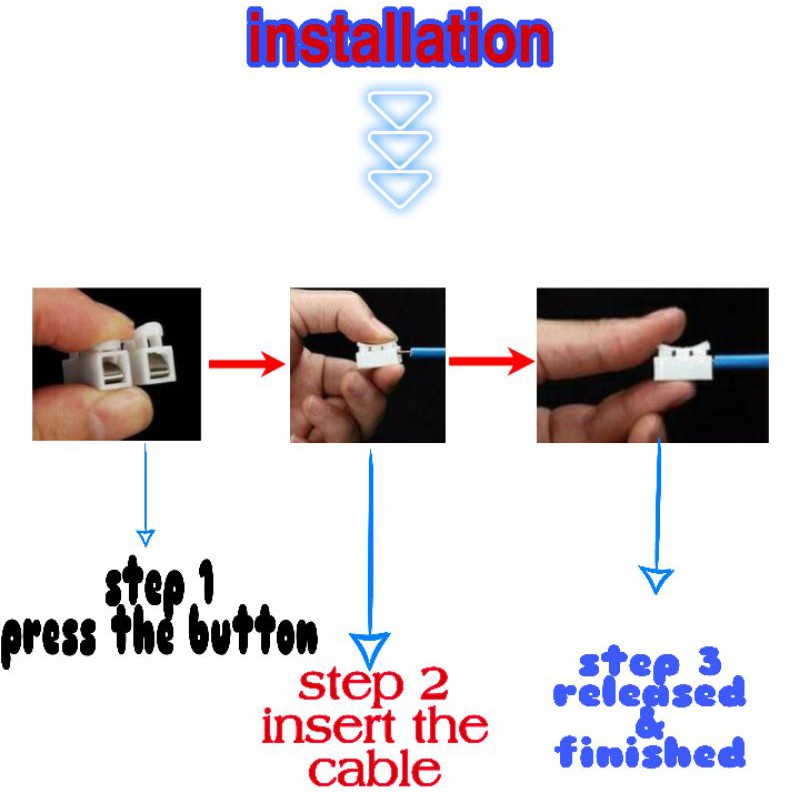 installation

step 1
press the button

step 2
insert the cable

step 3
released
&
finished