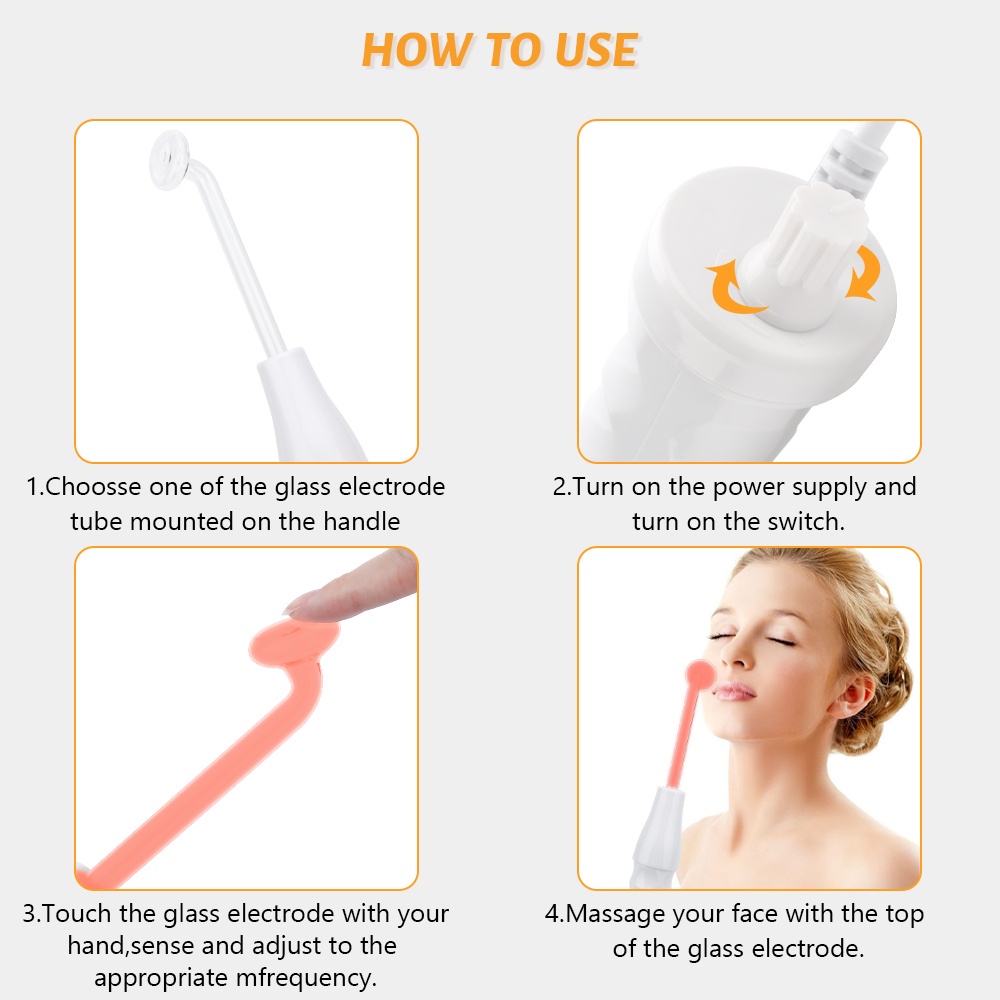 HOW TO USE

1.Choosse one of the glass electrode tube mounted on the handle

2.Turn on the power supply and turn on the switch.

3.Touch the glass electrode with your hand,sense and adjust to the appropriate mfrequency.

4.Massage your face with the top of the glass electrode.