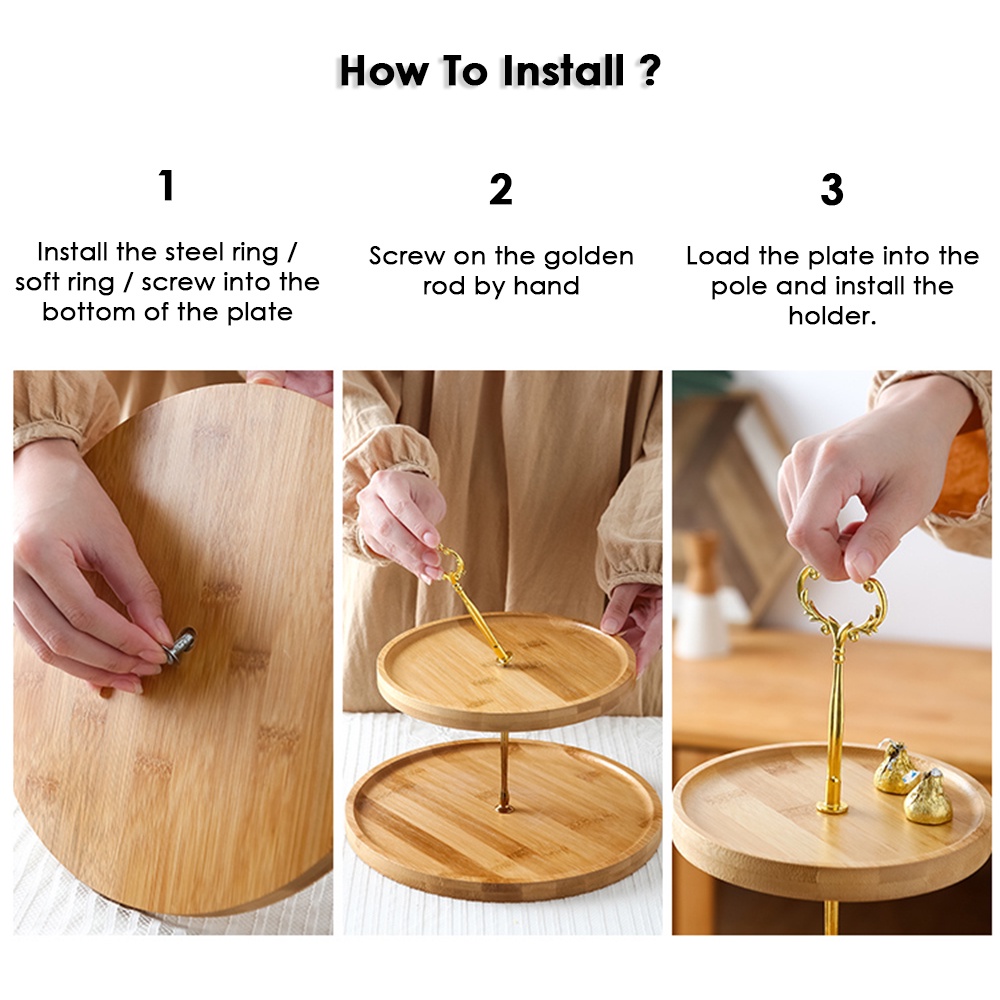 How To Install ?

1

Install the steel ring / soft ring / screw into the bottom of the plate

2

Screw on the golden rod by hand

3

Load the plate into the pole and install the holder.