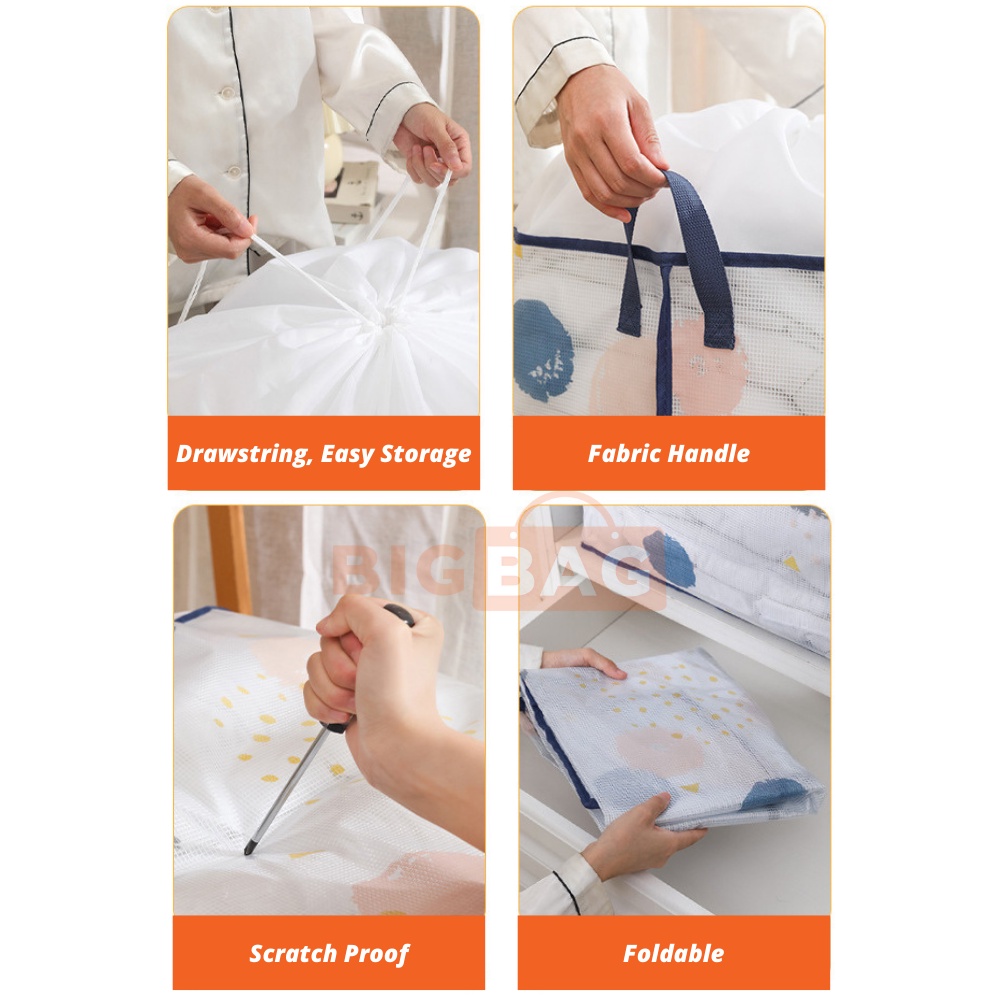 Drawstring, Easy Storage

Fabric Handle

BIG BAG

Scratch Proof

Foldable