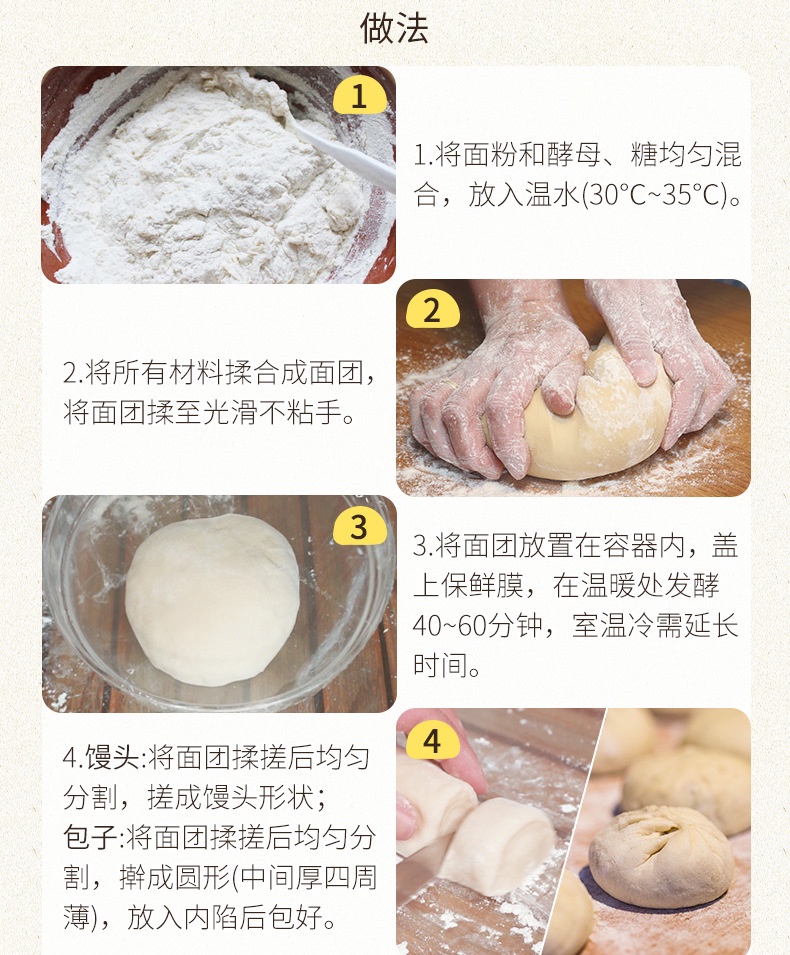 做法

1

1.将面粉和酵母、糖均匀混合，放入温水(30°C~35°C)。

2

2.将所有材料揉合成面团，将面团揉至光滑不粘手。

3

3.将面团放置在容器内，盖上保鲜膜，在温暖处发酵40~60分钟，室温冷需延长时间。

4

4.馒头:将面团揉搓后均匀分割，搓成馒头形状；
包子:将面团揉搓后均匀分割，擀成圆形(中间厚四周薄)，放入内陷后包好。