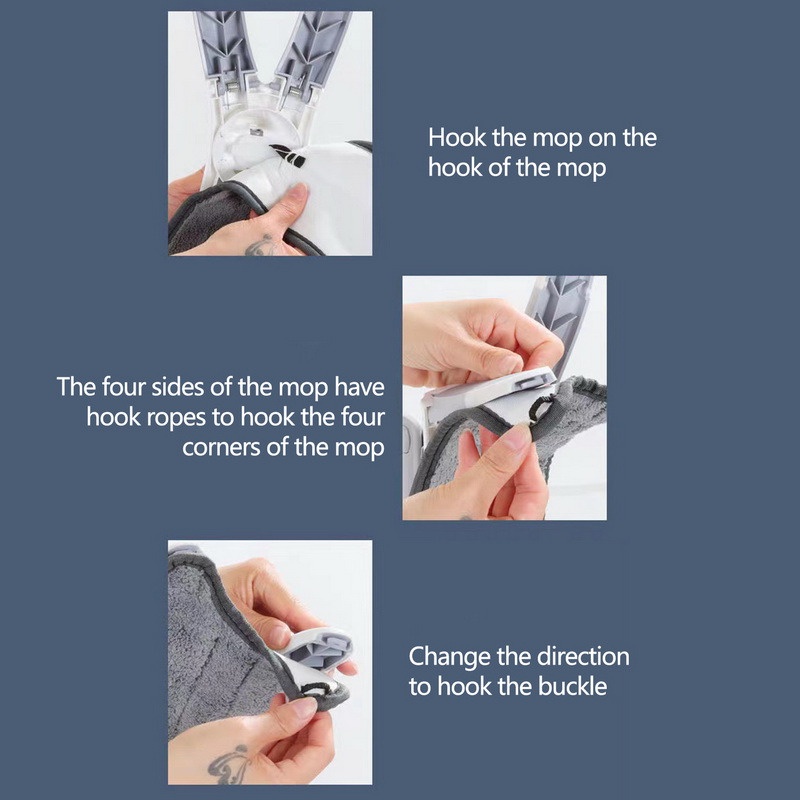 Hook the mop on the hook of the mop

The four sides of the mop have hook ropes to hook the four corners of the mop

Change the direction to hook the buckle