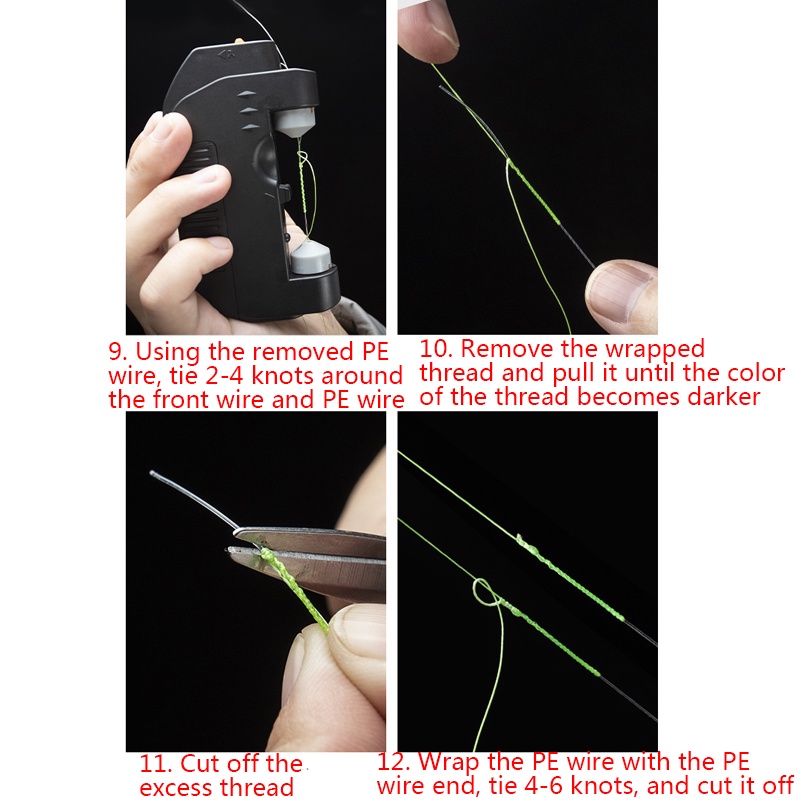 9. Using the removed PE wire, tie 2-4 knots around the front wire and PE wire

10. Remove the wrapped thread and pull it until the color of the thread becomes darker

11. Cut off the excess thread

12. Wrap the PE wire with the PE wire end, tie 4-6 knots, and cut it off