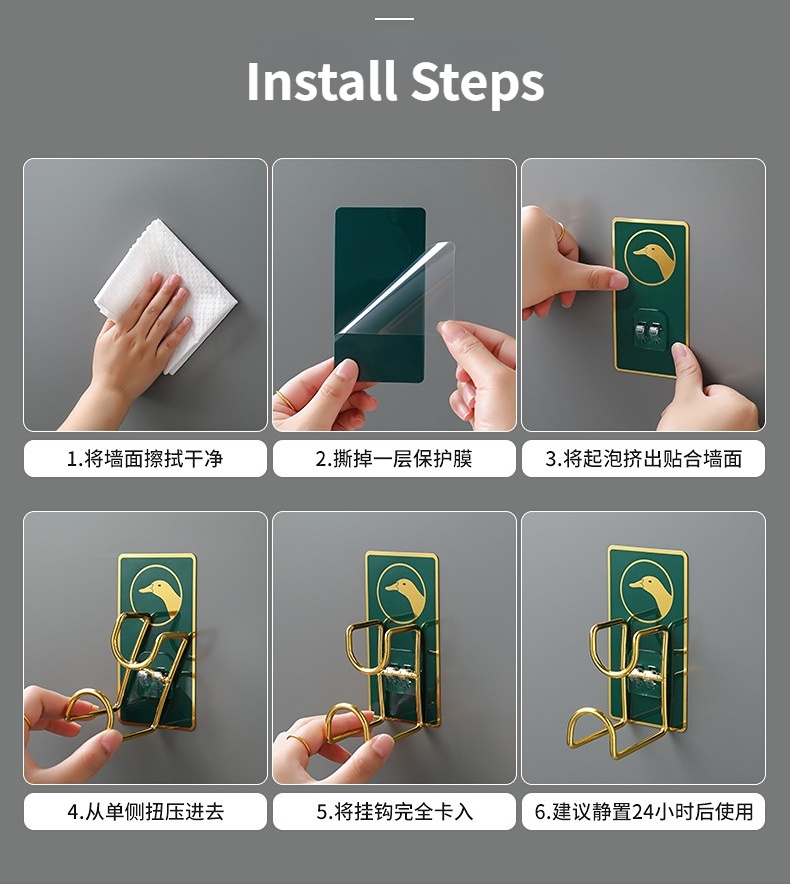 Install Steps

1.将墙面擦拭干净

2.撕掉一层保护膜

3.将起泡挤出贴合墙面

4.从单侧扭压进去

5.将挂钩完全卡入

6.建议静置24小时后使用