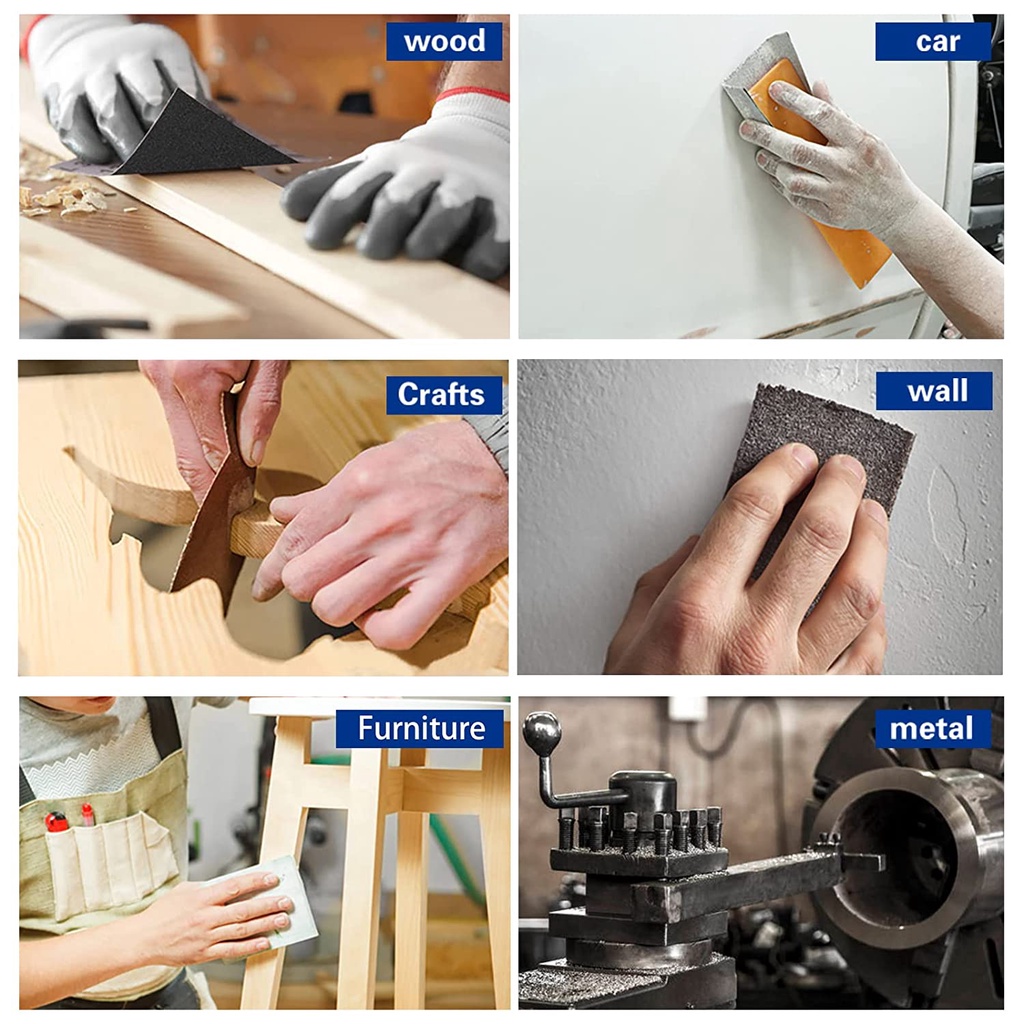 wood

car

Crafts

wall

Furniture

metal