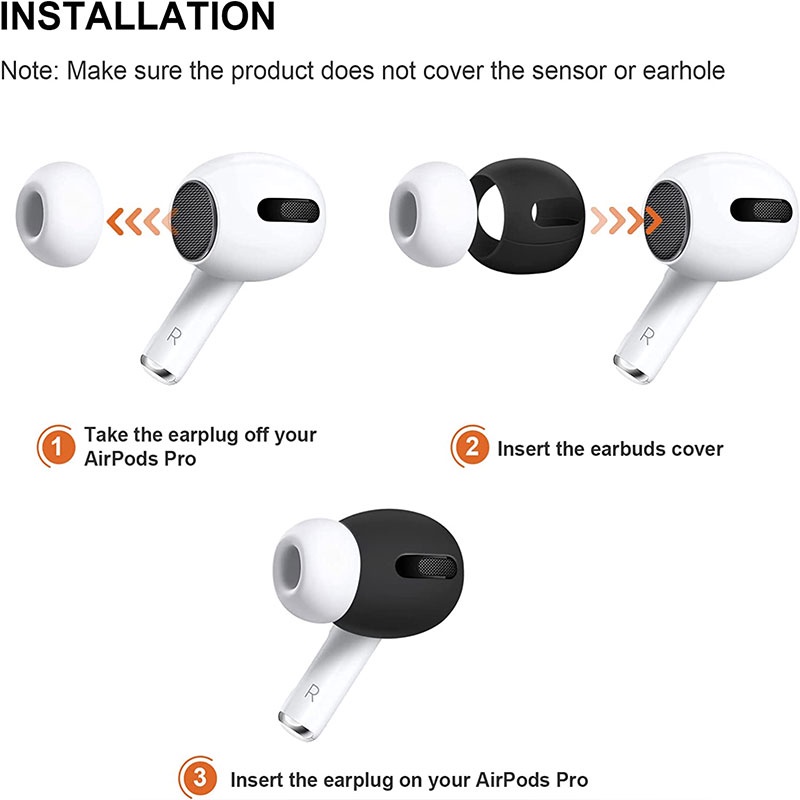 INSTALLATION

Note: Make sure the product does not cover the sensor or earhole

R

R

1 Take the earplug off your AirPods Pro

2 Insert the earbuds cover

R

3 Insert the earplug on your AirPods Pro