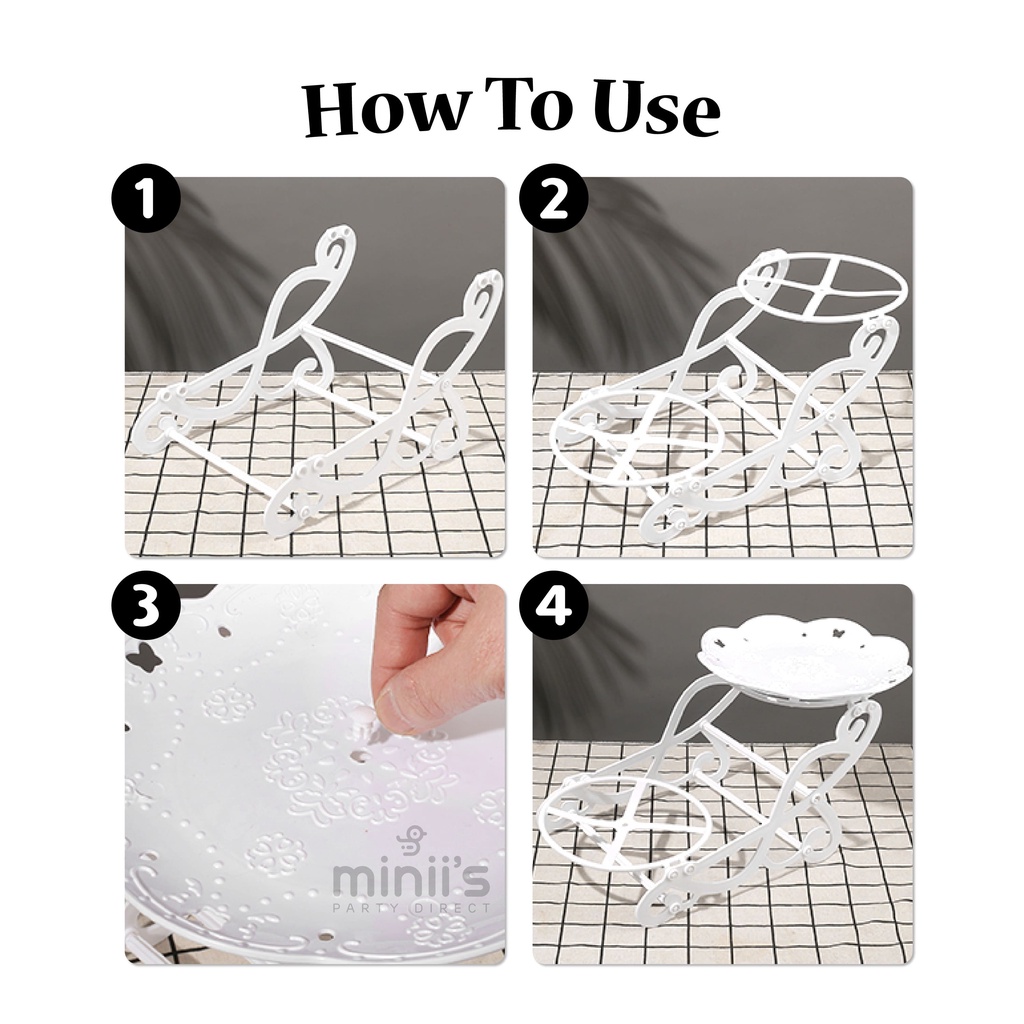 How To Use

1

2

3

minii's
PARTY DIRECT

4