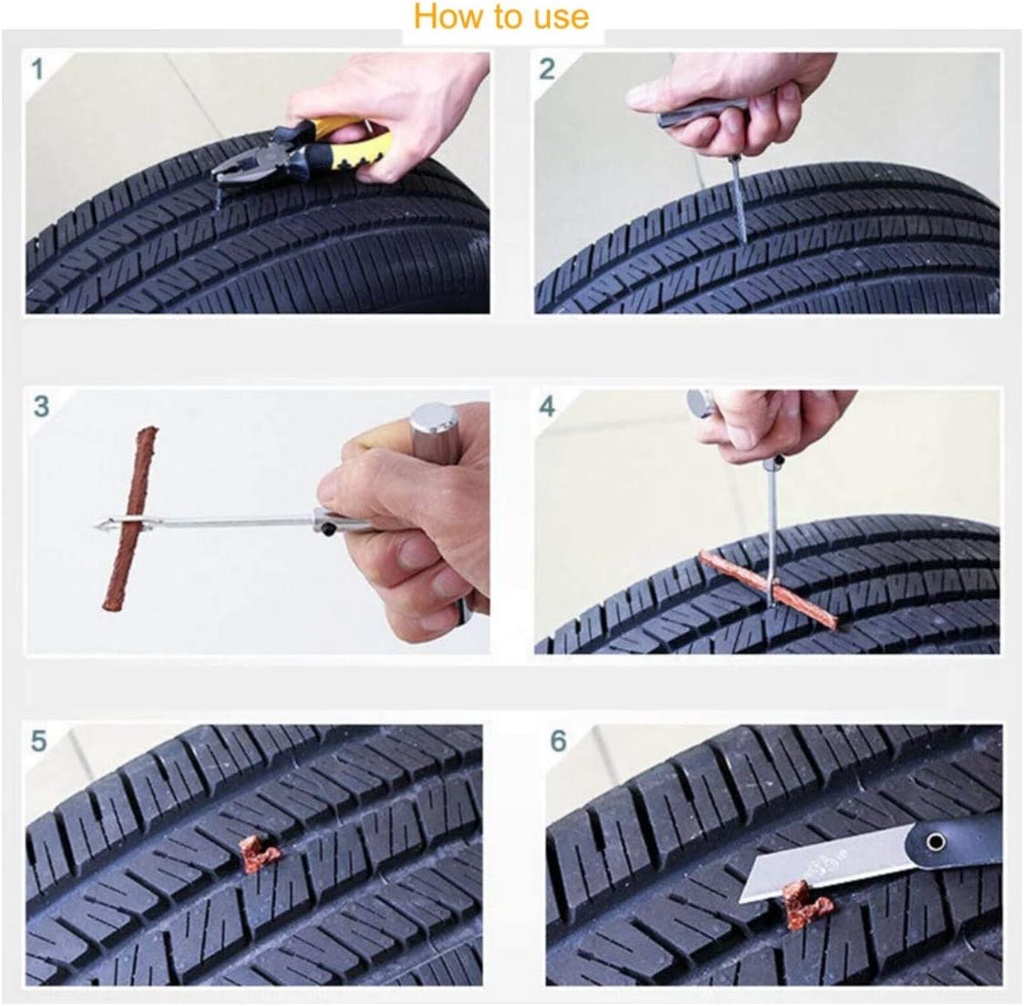 How to use

1

2

3

4

5

6