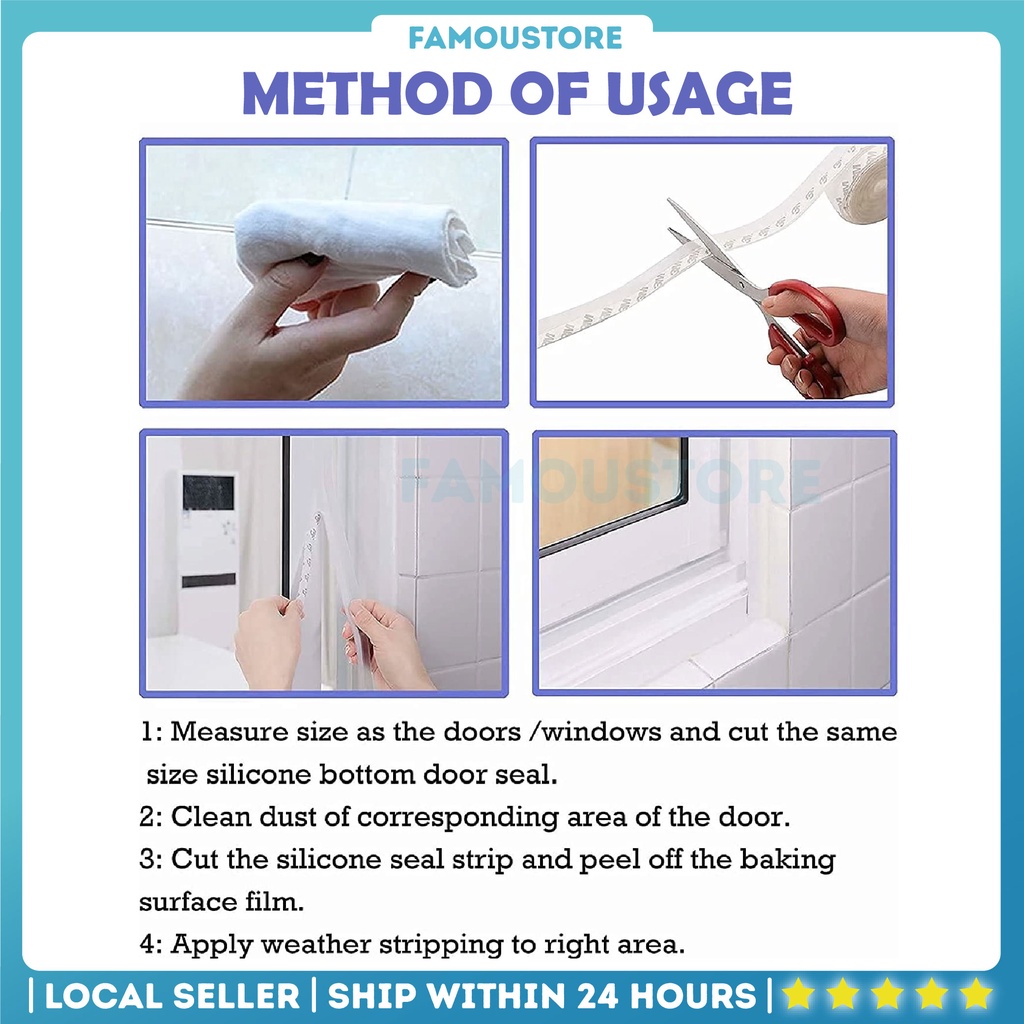 FAMOUSTORE

METHOD OF USAGE

FAMOUSTORE

1: Measure size as the doors /windows and cut the same size silicone bottom door seal.

2: Clean dust of corresponding area of the door.

3: Cut the silicone seal strip and peel off the baking surface film.

4: Apply weather stripping to right area.

| LOCAL SELLER | SHIP WITHIN 24 HOURS |