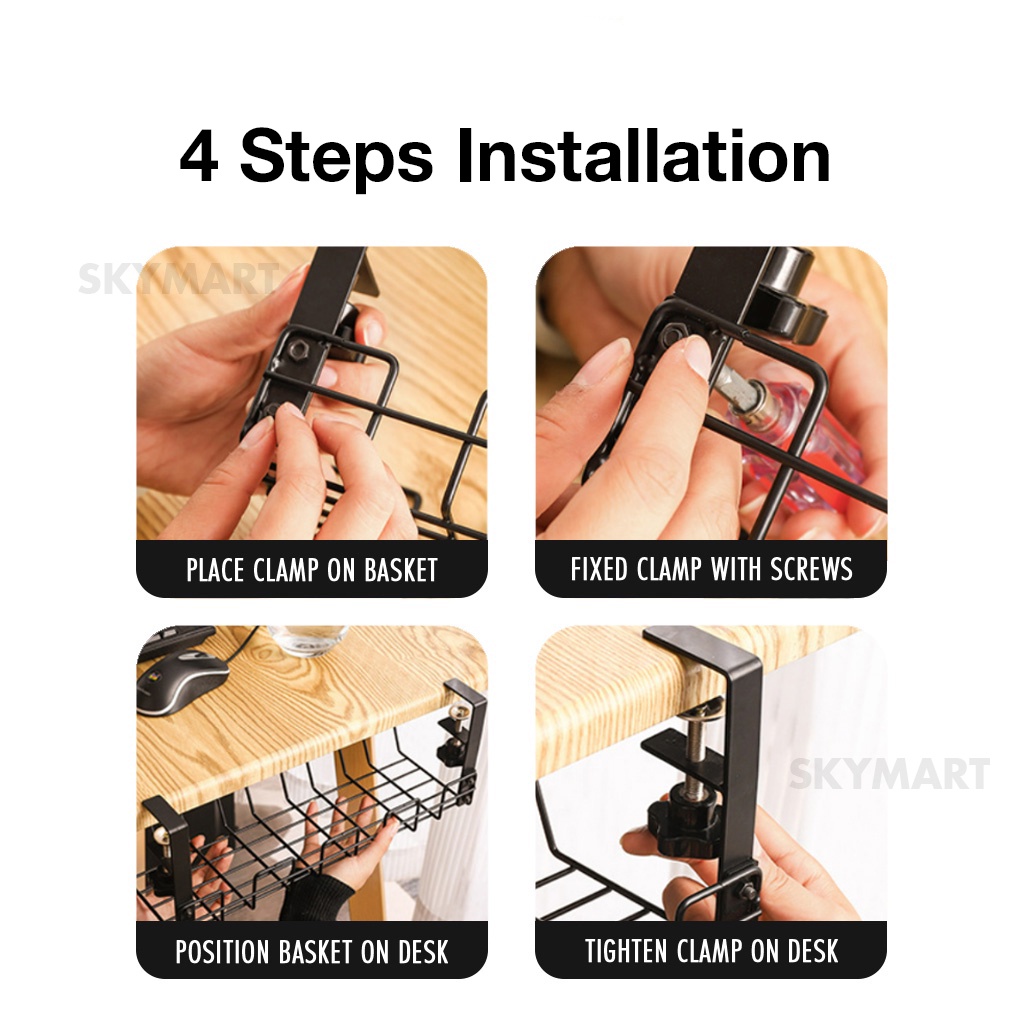 4 Steps Installation

SKYMART

PLACE CLAMP ON BASKET

FIXED CLAMP WITH SCREWS

SKYMART

POSITION BASKET ON DESK

TIGHTEN CLAMP ON DESK