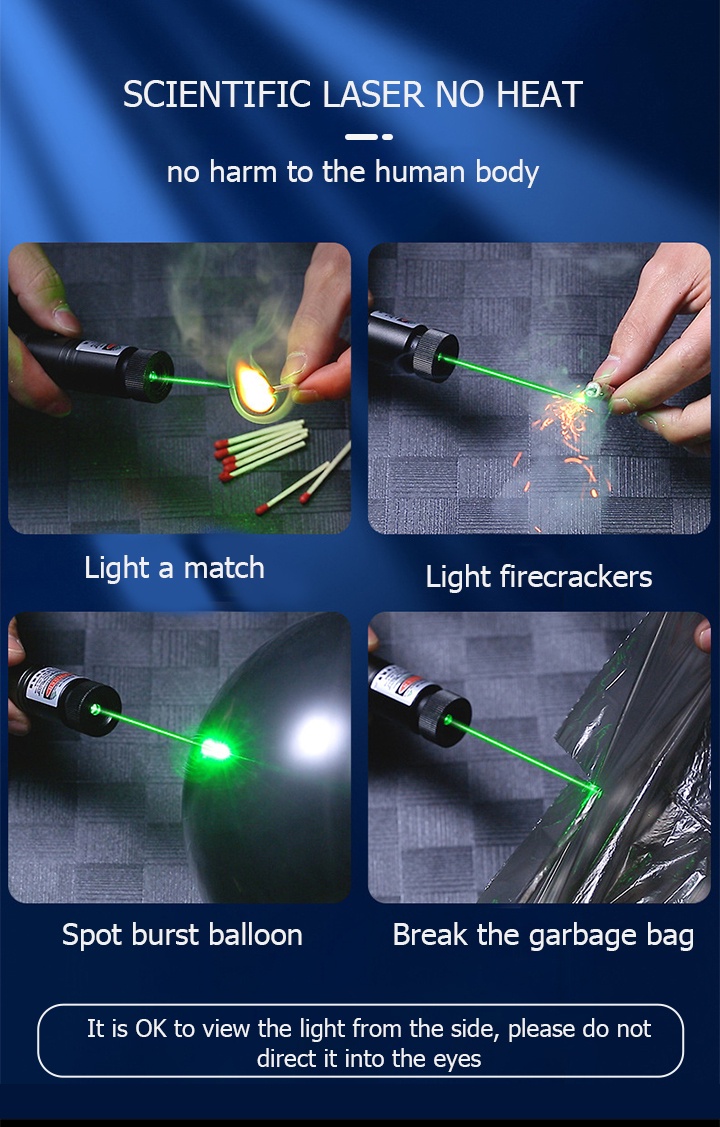 SCIENTIFIC LASER NO HEAT

no harm to the human body

Light a match

Light firecrackers

Spot burst balloon

Break the garbage bag

It is OK to view the light from the side, please do not direct it into the eyes