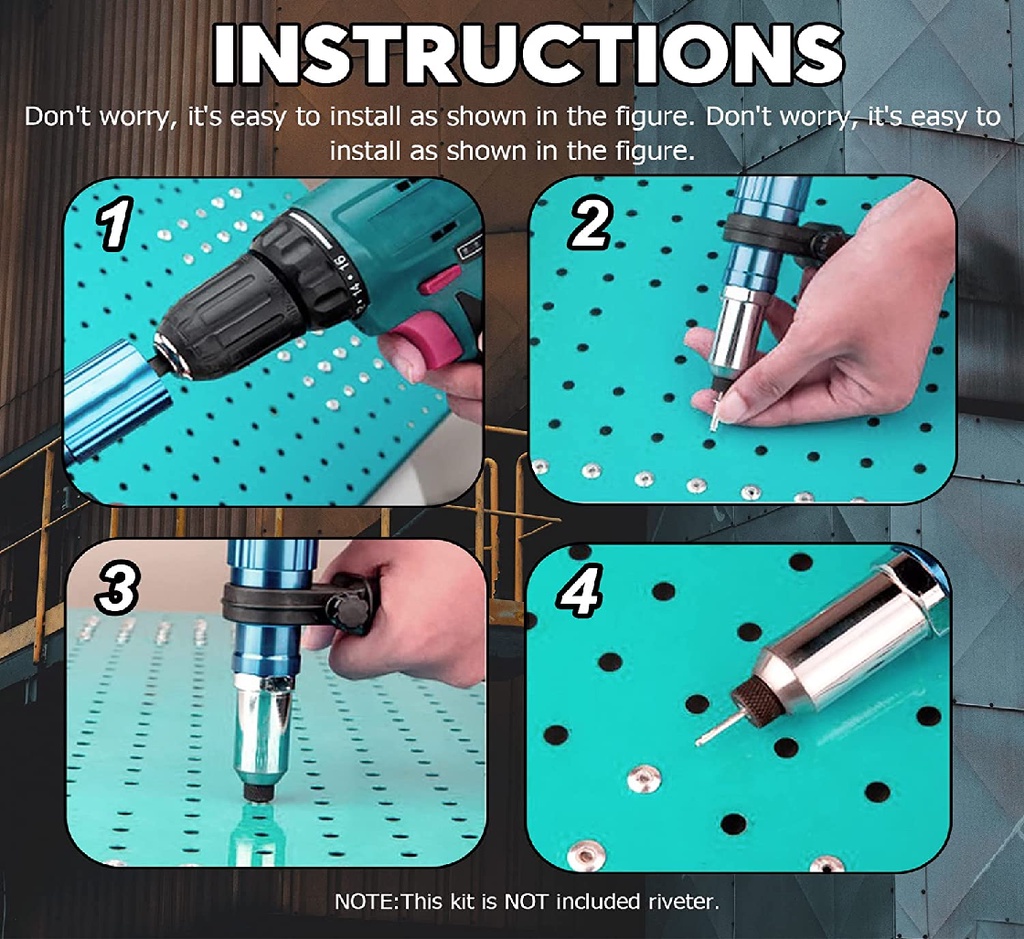 INSTRUCTIONS

Don't worry, it's easy to install as shown in the figure. Don't worry, it's easy to install as shown in the figure.

1

14 16

2

3

4

NOTE:This kit is NOT included riveter.