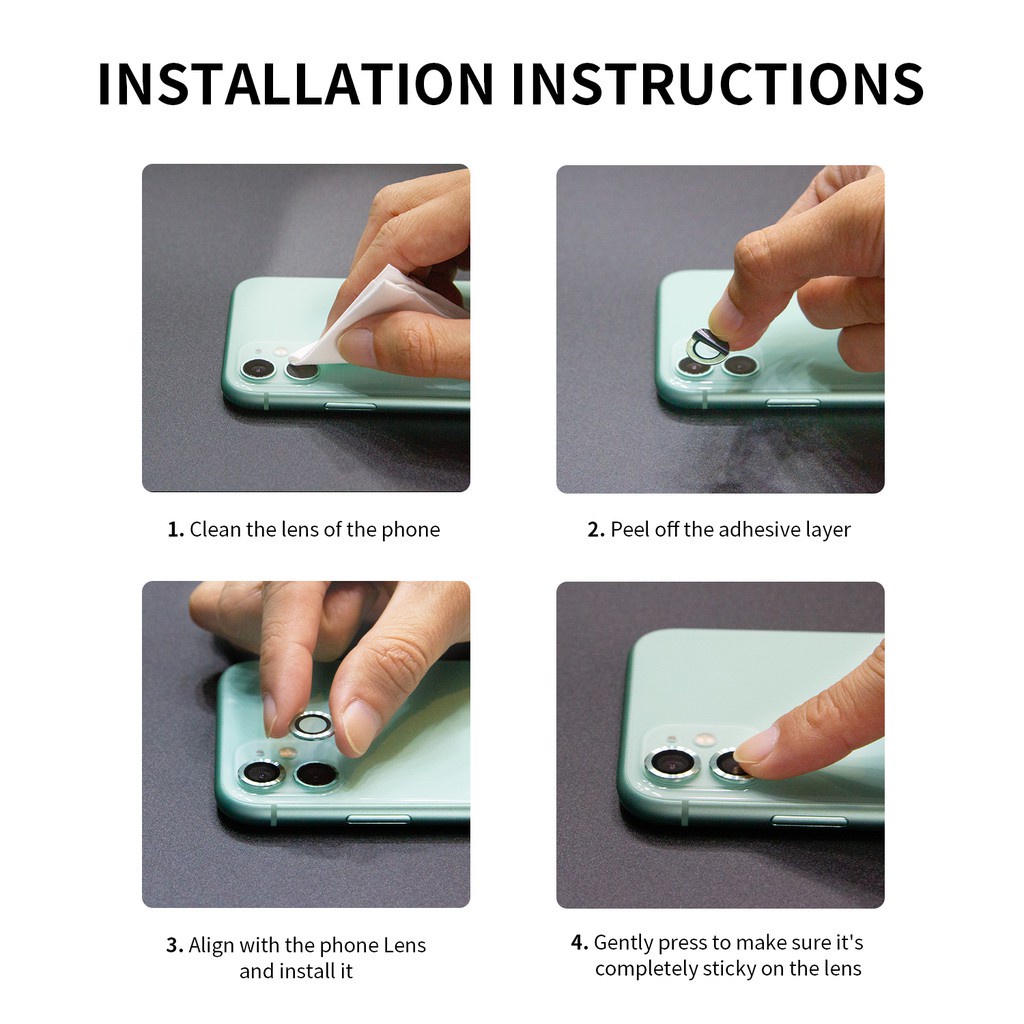 INSTALLATION INSTRUCTIONS

1. Clean the lens of the phone

2. Peel off the adhesive layer

3. Align with the phone Lens and install it

4. Gently press to make sure it's completely sticky on the lens