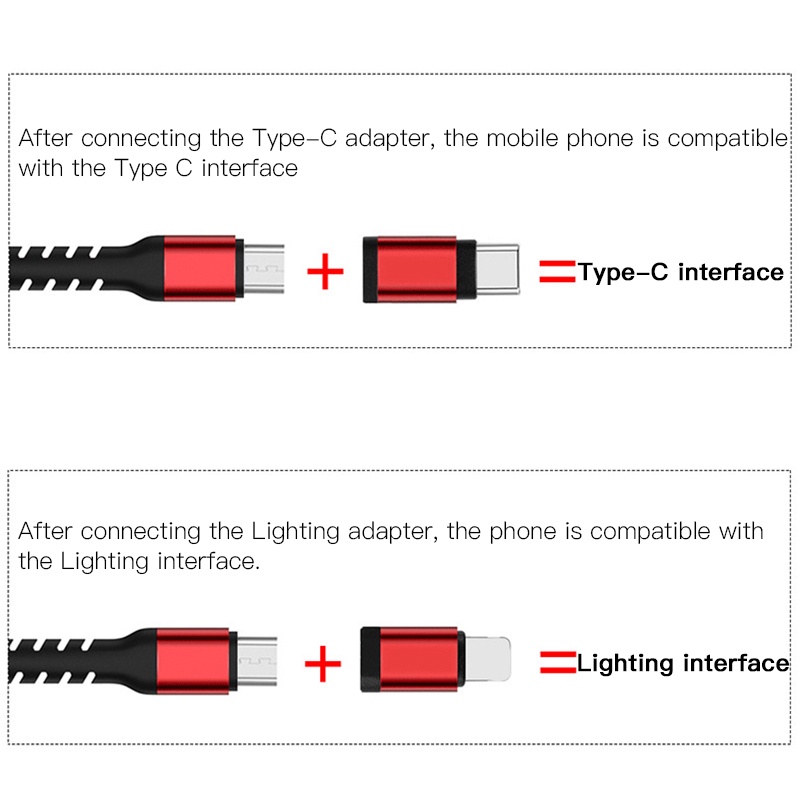 After connecting the Type-C adapter, the mobile phone is compatible with the Type C interface

+ = Type-C interface

After connecting the Lighting adapter, the phone is compatible with the Lighting interface.

+ = Lighting interface