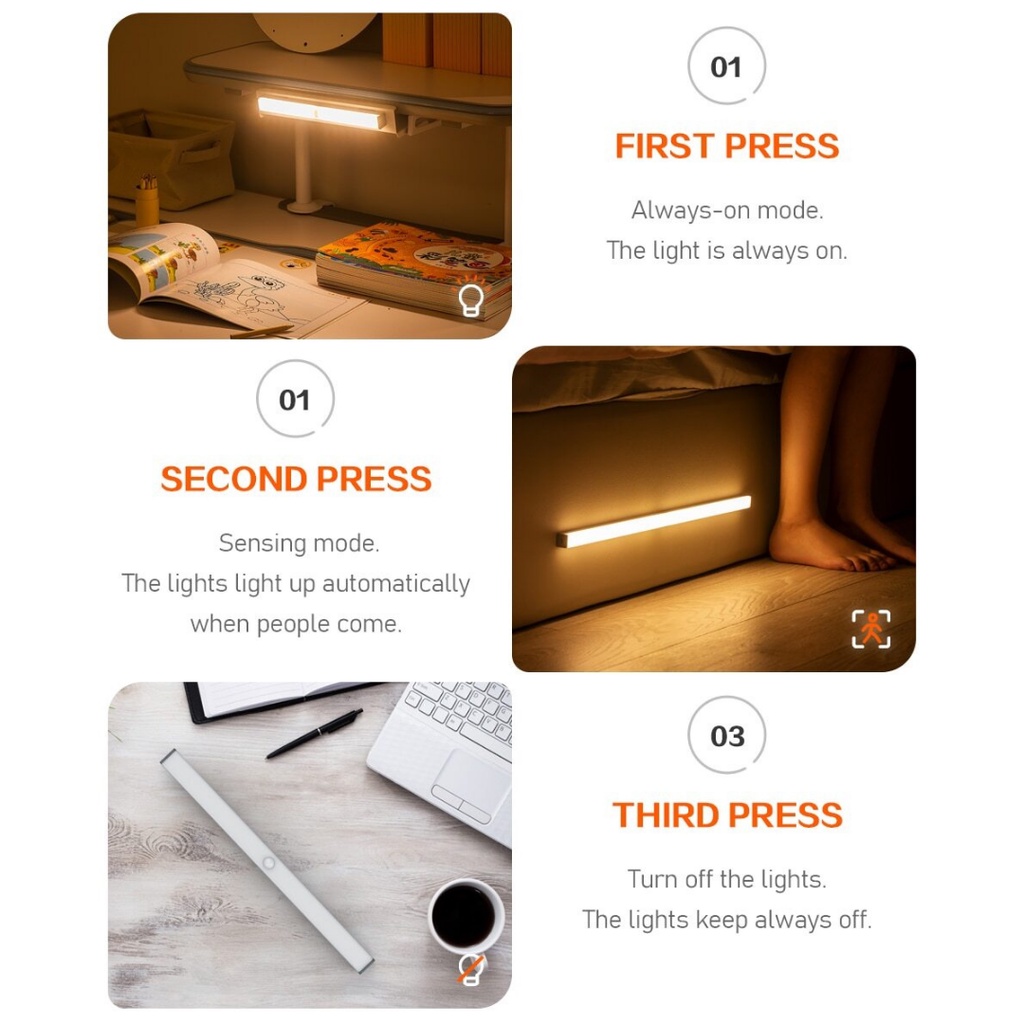 01

FIRST PRESS

Always-on mode.
The light is always on.

01

SECOND PRESS

Sensing mode.
The lights light up automatically when people come.

03

THIRD PRESS

Turn off the lights.
The lights keep always off.