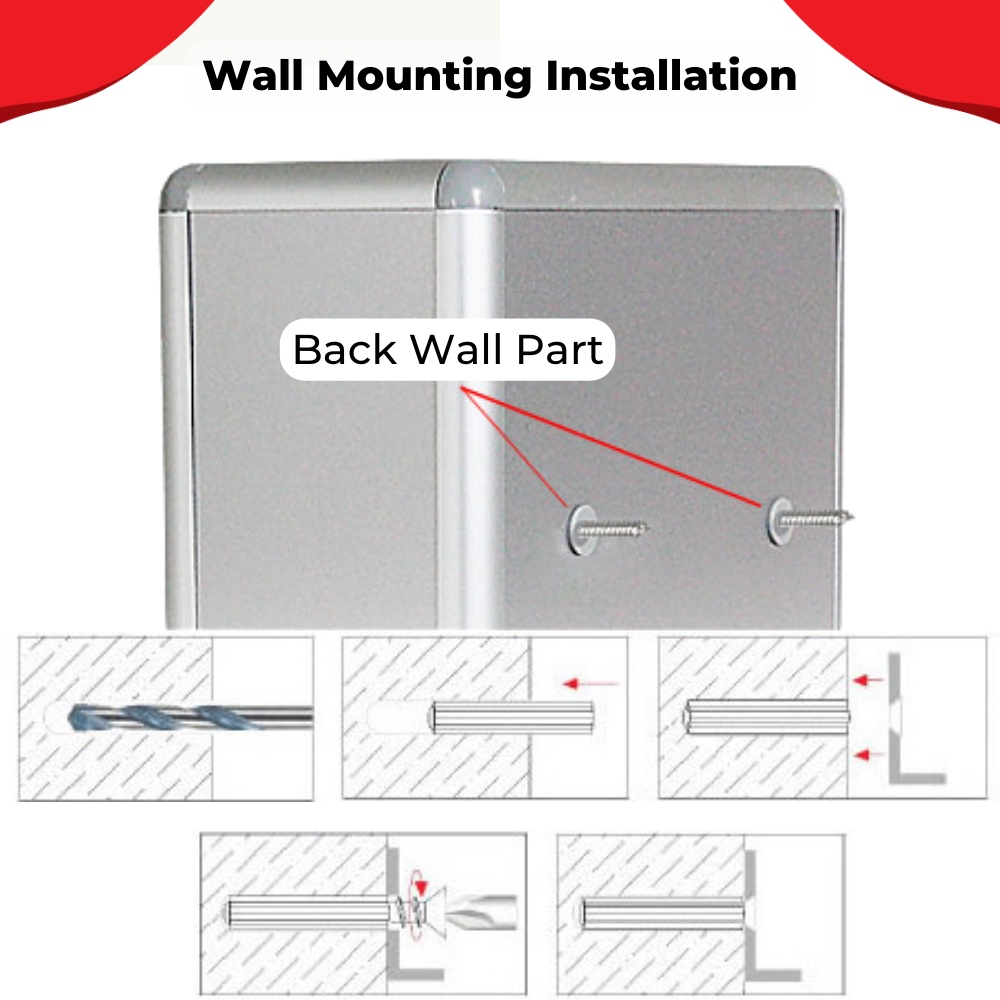 Wall Mounting Installation

Back Wall Part