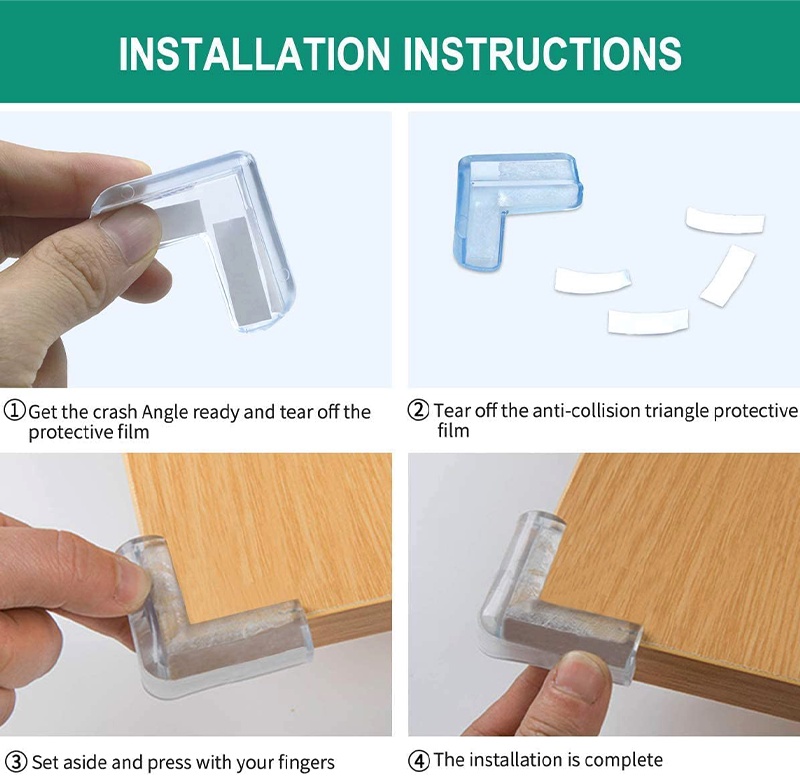 INSTALLATION INSTRUCTIONS

①Get the crash Angle ready and tear off the protective film

② Tear off the anti-collision triangle protective film

③ Set aside and press with your fingers

④ The installation is complete