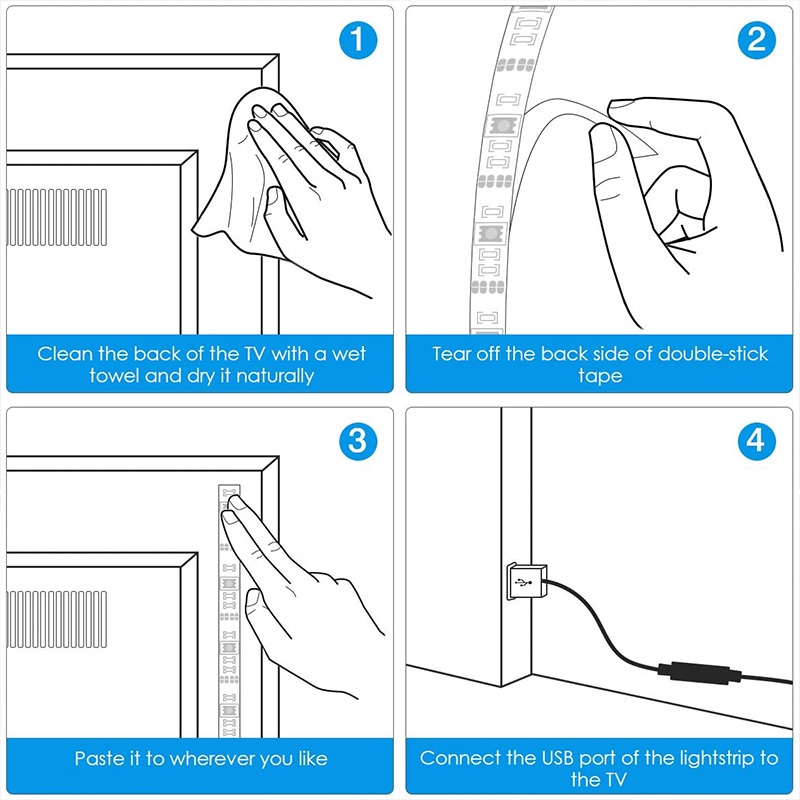 1

Clean the back of the TV with a wet towel and dry it naturally

2

Tear off the back side of double-stick tape

3

Paste it to wherever you like

4

Connect the USB port of the lightstrip to the TV