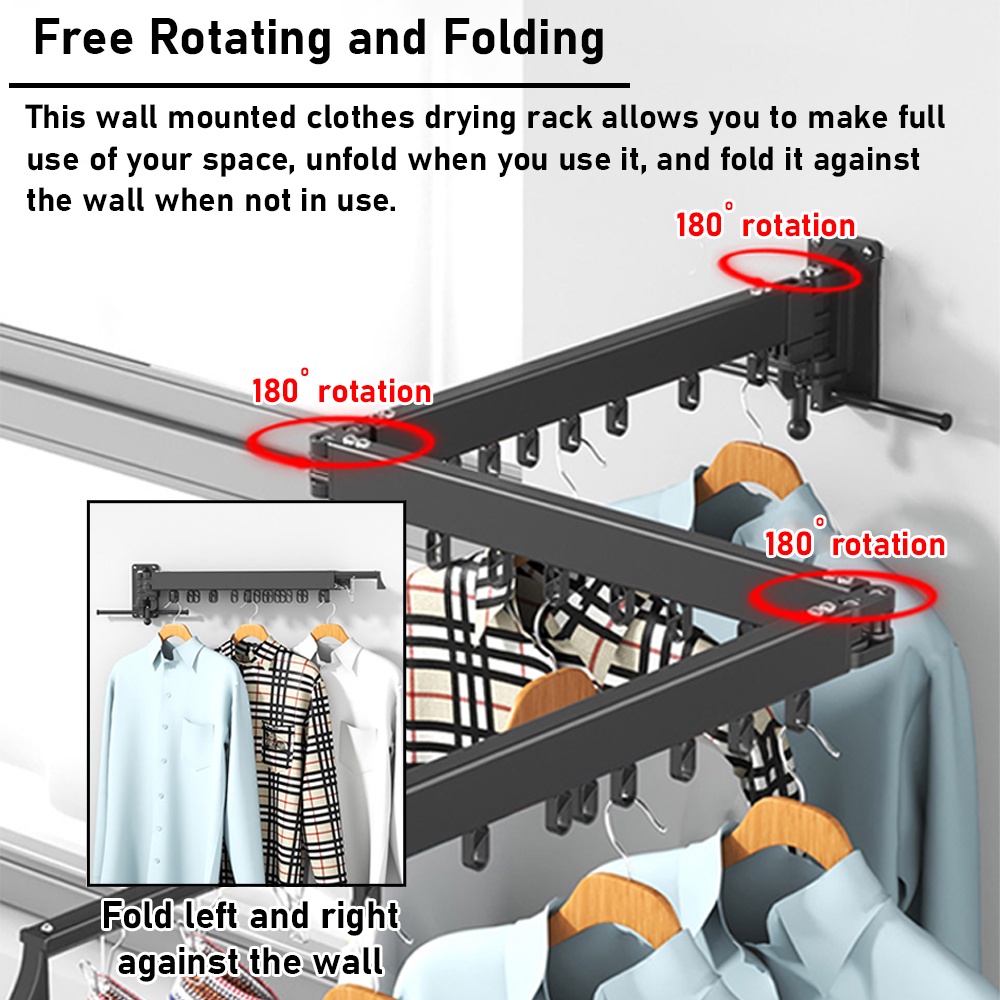 Free Rotating and Folding

This wall mounted clothes drying rack allows you to make full use of your space, unfold when you use it, and fold it against the wall when not in use.

180° rotation

180° rotation

180° rotation

Fold left and right against the wall