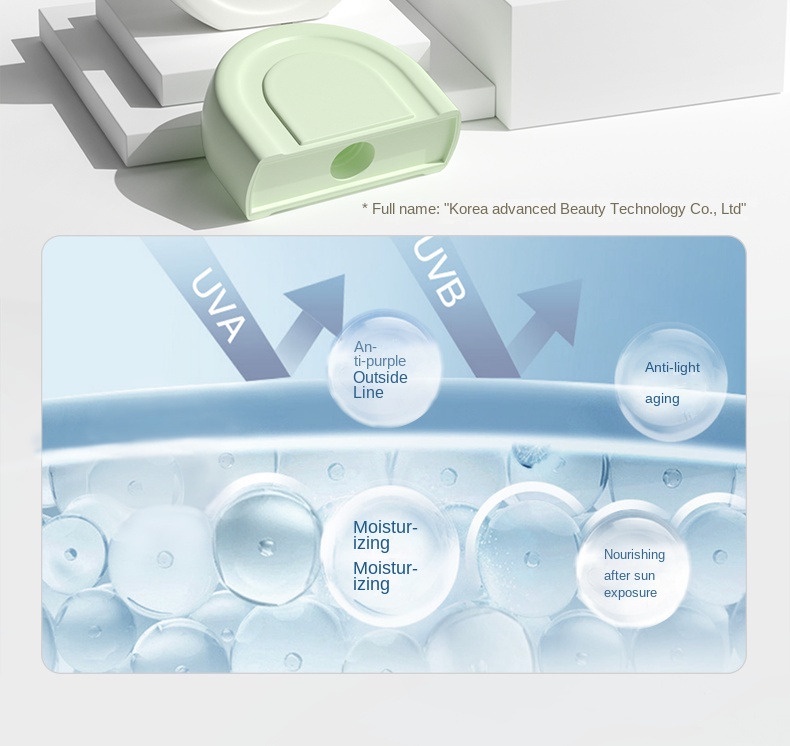 * Full name: "Korea advanced Beauty Technology Co., Ltd"

UVA

UVB

Anti-purple Outside Line

Anti-light aging

Moisturizing Moisturizing

Nourishing after sun exposure