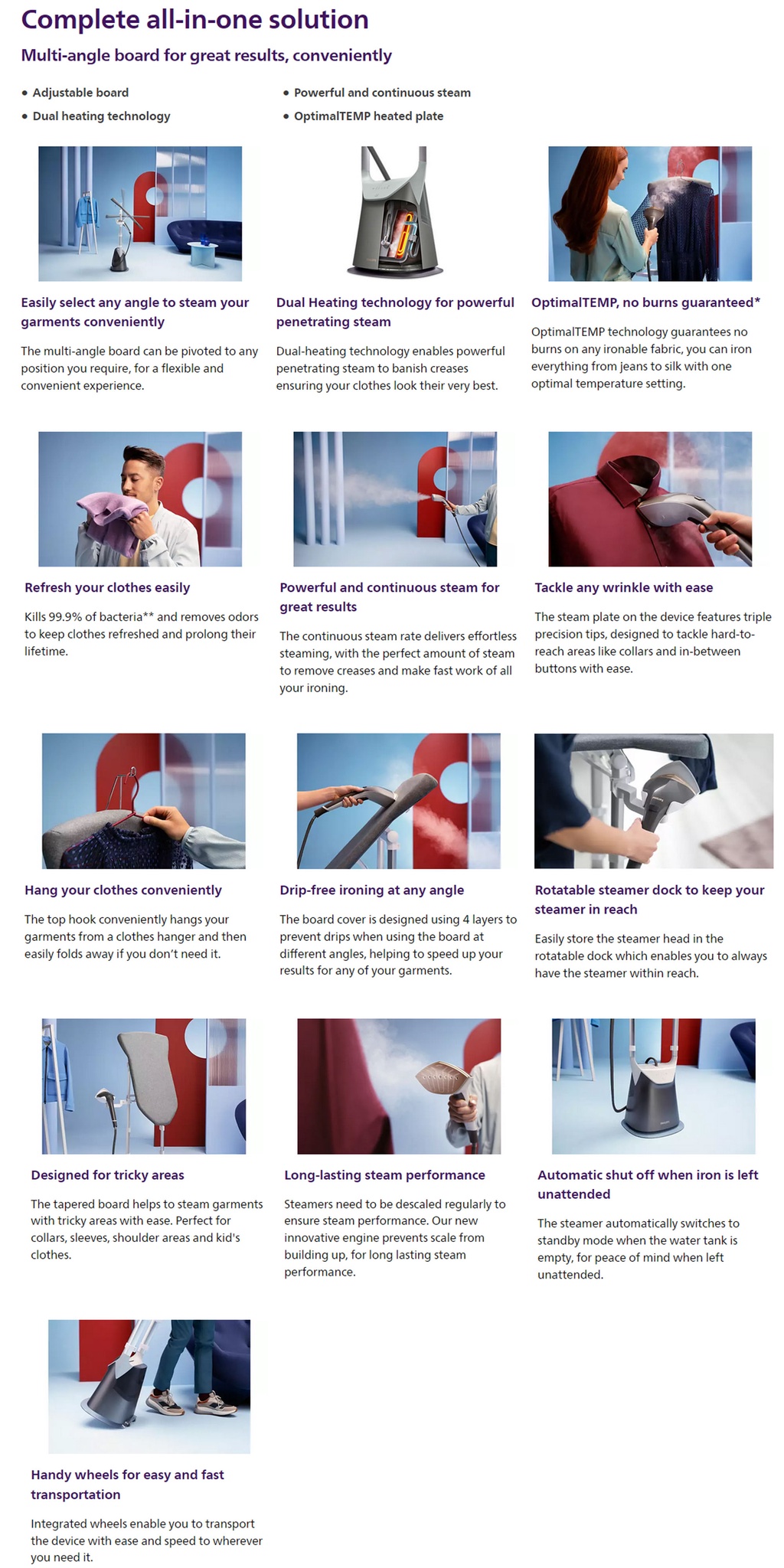 Complete all-in-one solution

Multi-angle board for great results, conveniently

• Adjustable board
• Dual heating technology

• Powerful and continuous steam
• OptimalTEMP heated plate

Easily select any angle to steam your garments conveniently

The multi-angle board can be pivoted to any position you require, for a flexible and convenient experience.

Dual Heating technology for powerful penetrating steam

Dual-heating technology enables powerful penetrating steam to banish creases ensuring your clothes look their very best.

OptimalTEMP, no burns guaranteed*

OptimalTEMP technology guarantees no burns on any ironable fabric, you can iron everything from jeans to silk with one optimal temperature setting.

Refresh your clothes easily

Kills 99.9% of bacteria** and removes odors to keep clothes refreshed and prolong their lifetime.

Powerful and continuous steam for great results

The continuous steam rate delivers effortless steaming, with the perfect amount of steam to remove creases and make fast work of all your ironing.

Tackle any wrinkle with ease

The steam plate on the device features triple precision tips, designed to tackle hard-to-reach areas like collars and in-between buttons with ease.

Hang your clothes conveniently

The top hook conveniently hangs your garments from a clothes hanger and then easily folds away if you don't need it.

Drip-free ironing at any angle

The board cover is designed using 4 layers to prevent drips when using the board at different angles, helping to speed up your results for any of your garments.

Rotatable steamer dock to keep your steamer in reach

Easily store the steamer head in the rotatable dock which enables you to always have the steamer within reach.

Designed for tricky areas

The tapered board helps to steam garments with tricky areas with ease. Perfect for collars, sleeves, shoulder areas and kid's clothes.

Long-lasting steam performance

Steamers need to be descaled regularly to ensure steam performance. Our new innovative engine prevents scale from building up, for long lasting steam performance.

Automatic shut off when iron is left unattended

The steamer automatically switches to standby mode when the water tank is empty, for peace of mind when left unattended.

Handy wheels for easy and fast transportation

Integrated wheels enable you to transport the device with ease and speed to wherever you need it.