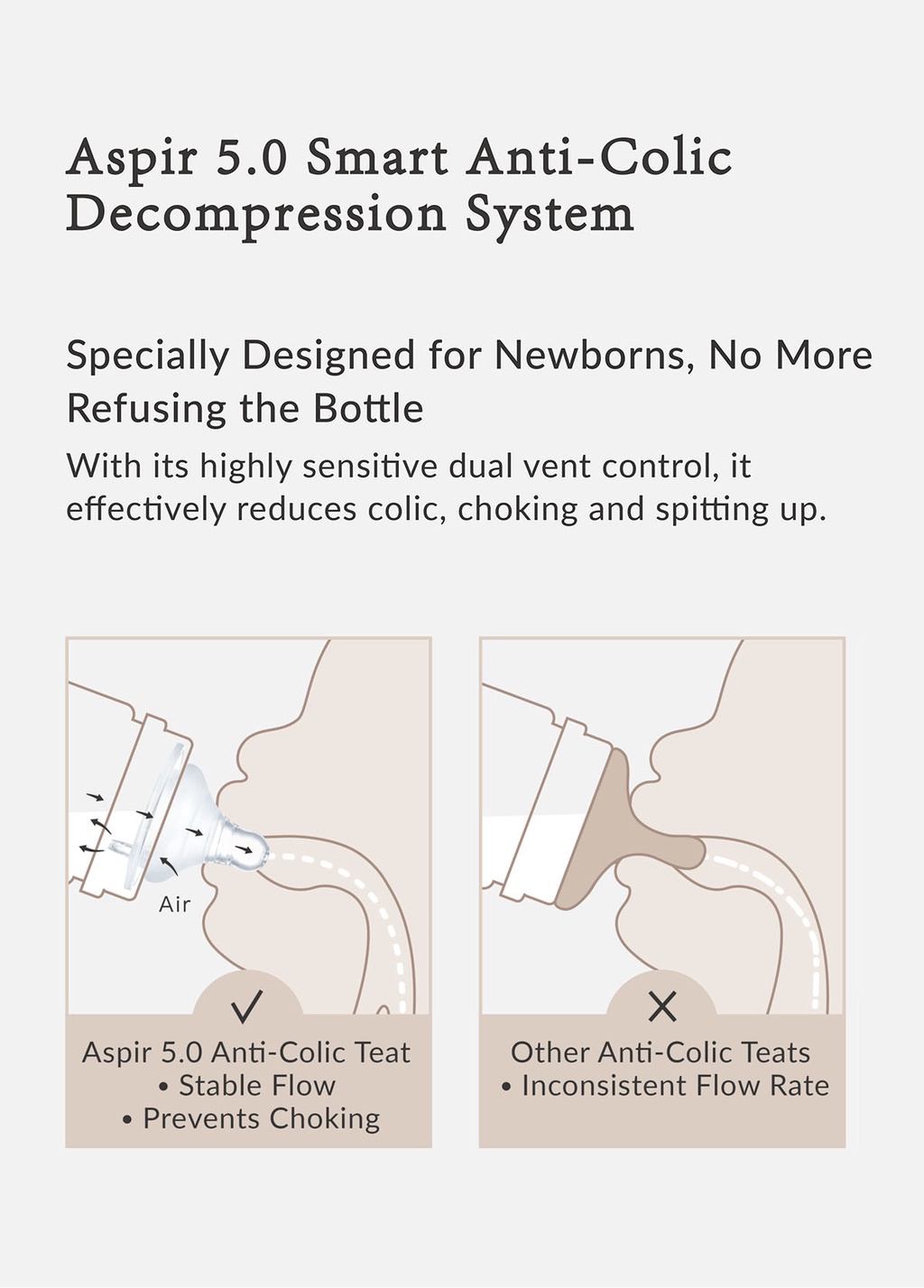 Aspir 5.0 Smart Anti-Colic Decompression System

Specially Designed for Newborns, No More Refusing the Bottle

With its highly sensitive dual vent control, it effectively reduces colic, choking and spitting up.

Air

✓

Aspir 5.0 Anti-Colic Teat
• Stable Flow
• Prevents Choking

✕

Other Anti-Colic Teats
• Inconsistent Flow Rate