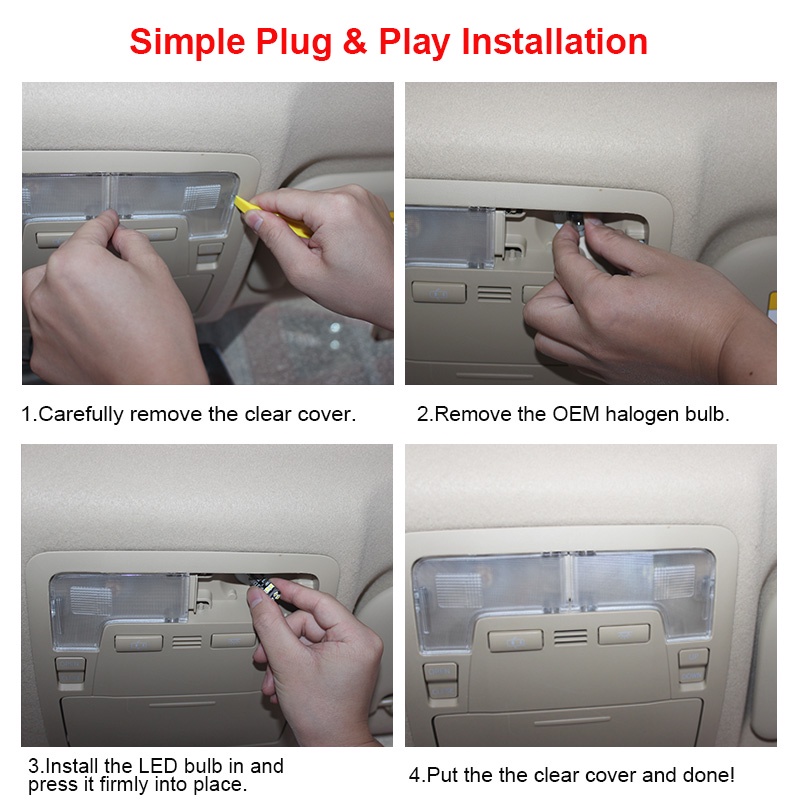 Simple Plug & Play Installation

1.Carefully remove the clear cover.

2.Remove the OEM halogen bulb.

3.Install the LED bulb in and press it firmly into place.

4.Put the the clear cover and done!