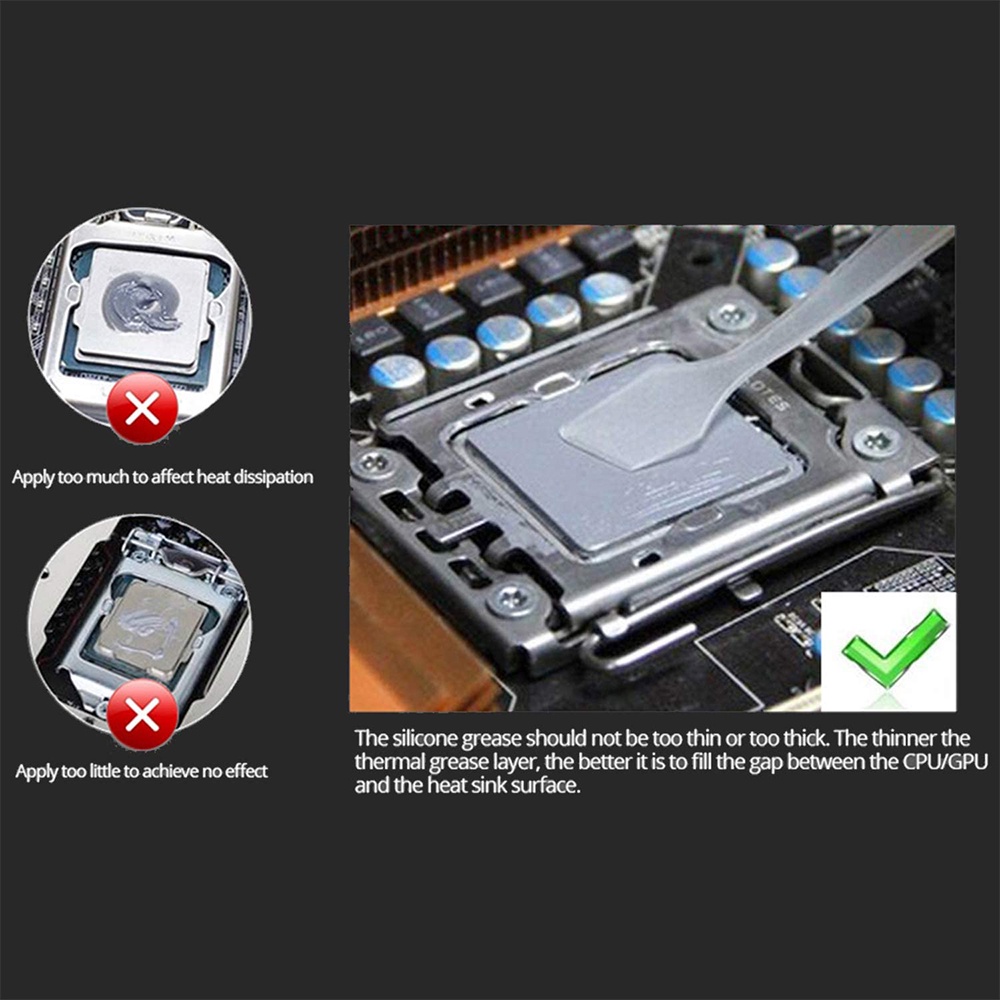 Apply too much to affect heat dissipation

Apply too little to achieve no effect

The silicone grease should not be too thin or too thick. The thinner the thermal grease layer, the better it is to fill the gap between the CPU/GPU and the heat sink surface.