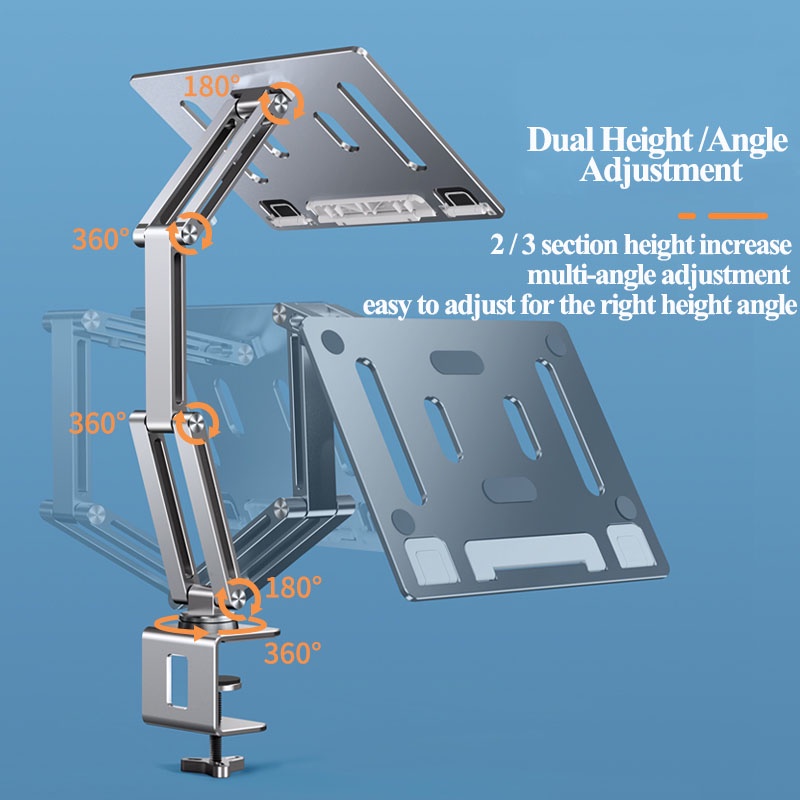 180°

Dual Height /Angle Adjustment

360°

2 / 3 section height increase
multi-angle adjustment
easy to adjust for the right height angle

360°

180°

360°