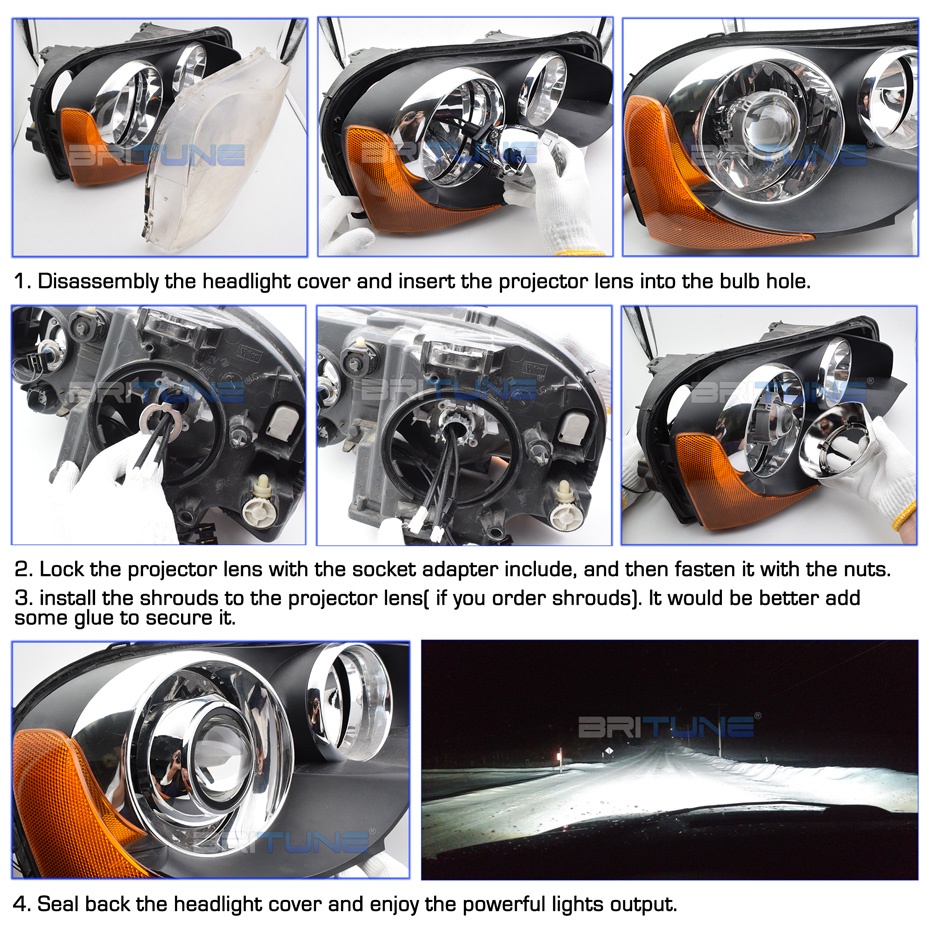 BRITUNE

BRITUNE

BRITUNE

1. Disassembly the headlight cover and insert the projector lens into the bulb hole.

BRITUNE

BRITUNE

BRITUNE

2. Lock the projector lens with the socket adapter include, and then fasten it with the nuts.
3. install the shrouds to the projector lens( if you order shrouds). It would be better add some glue to secure it.

BRITUNE

BRITUNE

4. Seal back the headlight cover and enjoy the powerful lights output.