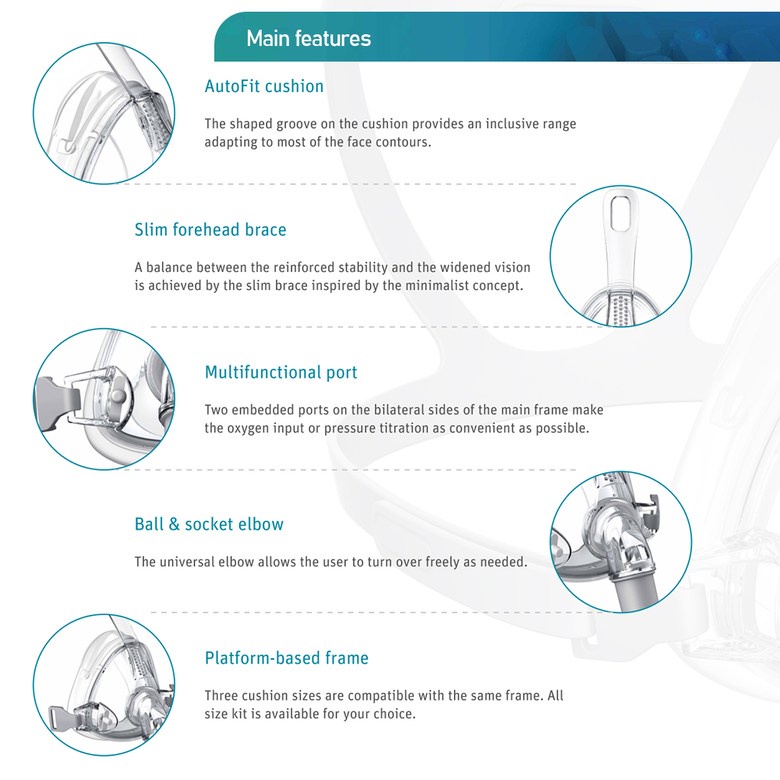 Main features

AutoFit cushion

The shaped groove on the cushion provides an inclusive range adapting to most of the face contours.

Slim forehead brace

A balance between the reinforced stability and the widened vision is achieved by the slim brace inspired by the minimalist concept.

Multifunctional port

Two embedded ports on the bilateral sides of the main frame make the oxygen input or pressure titration as convenient as possible.

Ball & socket elbow

The universal elbow allows the user to turn over freely as needed.

Platform-based frame

Three cushion sizes are compatible with the same frame. All size kit is available for your choice.