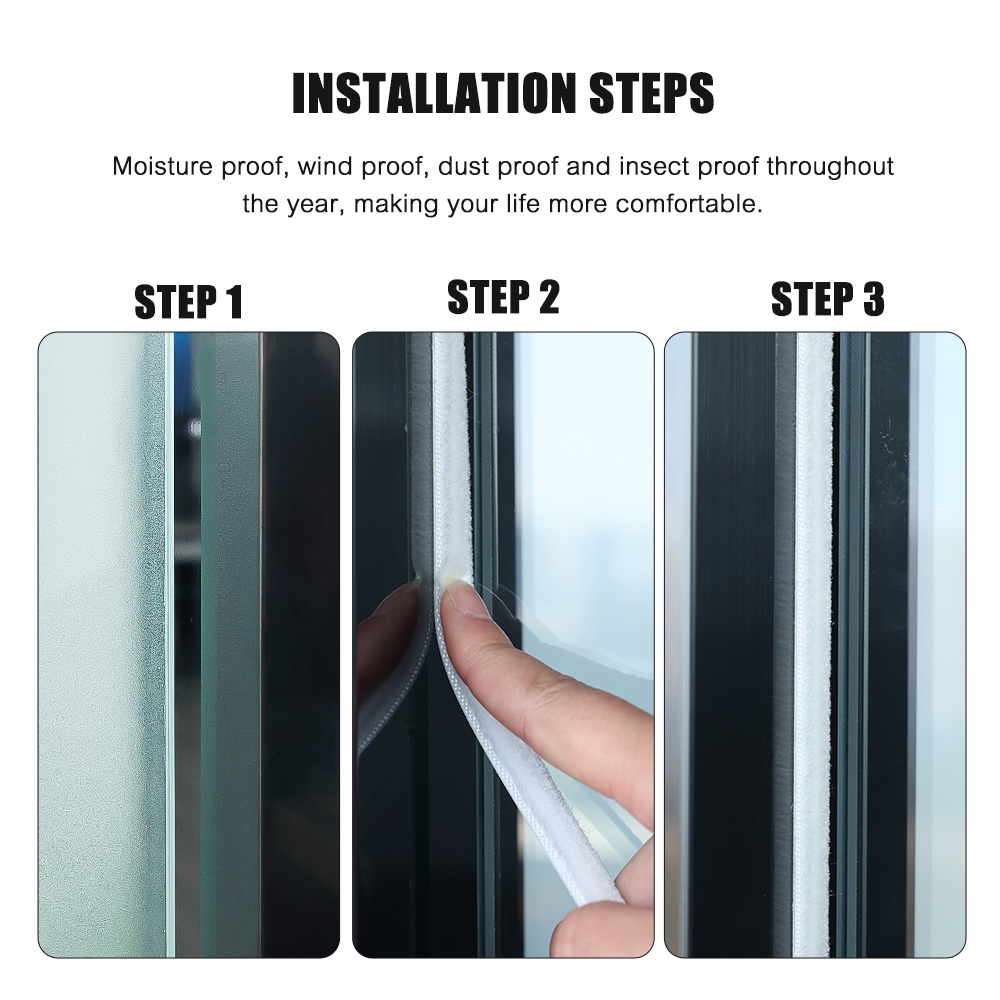 INSTALLATION STEPS

Moisture proof, wind proof, dust proof and insect proof throughout the year, making your life more comfortable.

STEP 1

STEP 2

STEP 3