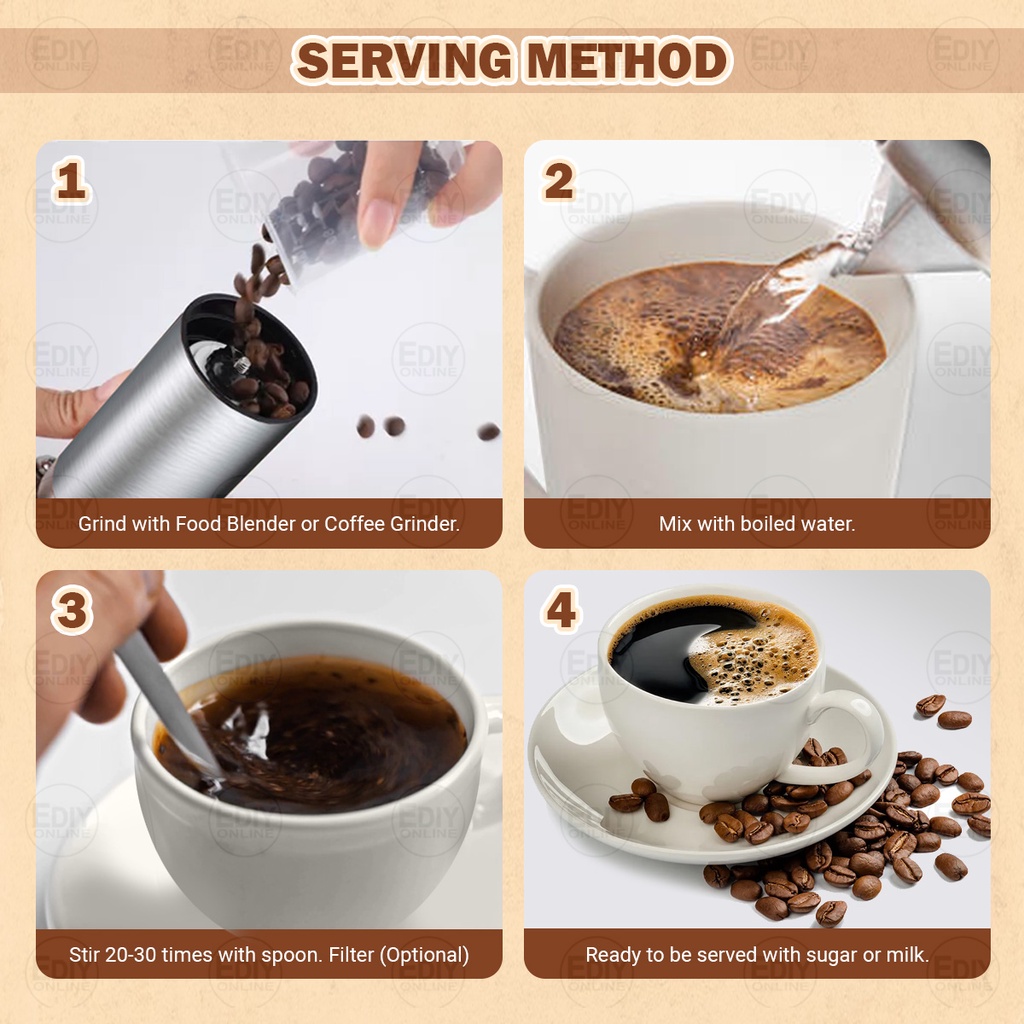 SERVING METHOD

1

Grind with Food Blender or Coffee Grinder.

2

Mix with boiled water.

3

Stir 20-30 times with spoon. Filter (Optional)

4

Ready to be served with sugar or milk.

EDIY ONLINE