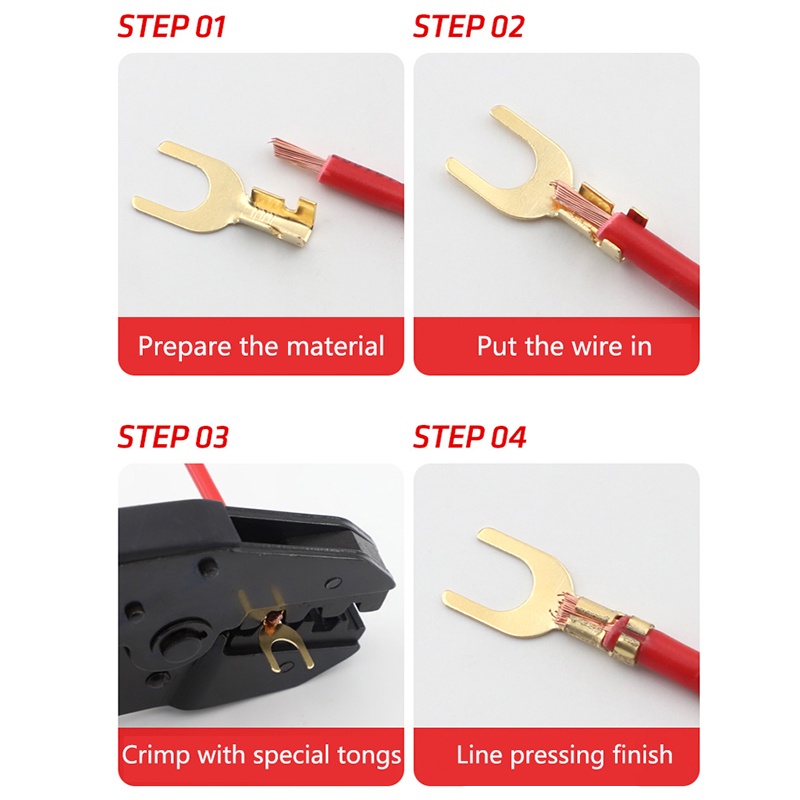 STEP 01

Prepare the material

STEP 02

Put the wire in

STEP 03

Crimp with special tongs

STEP 04

Line pressing finish