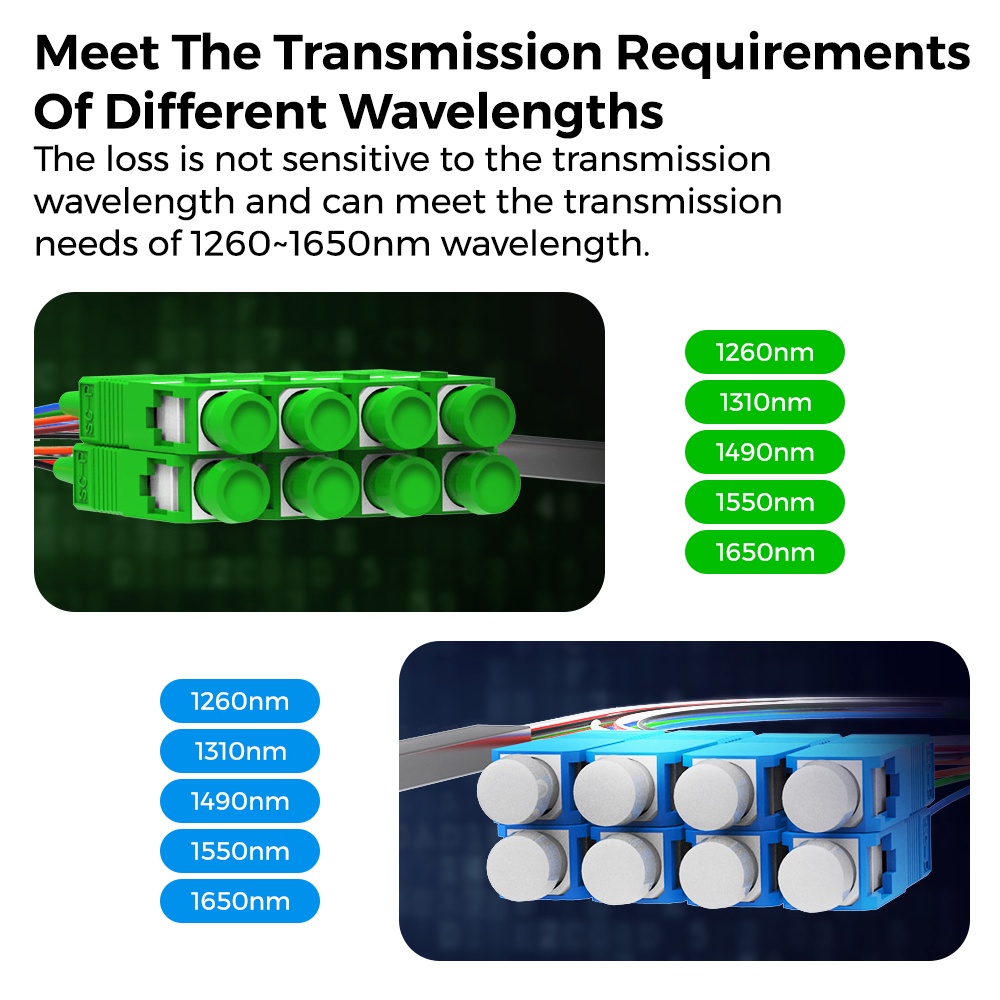 Meet The Transmission Requirements Of Different Wavelengths

The loss is not sensitive to the transmission wavelength and can meet the transmission needs of 1260~1650nm wavelength.

1260nm
1310nm
1490nm
1550nm
1650nm

1260nm
1310nm
1490nm
1550nm
1650nm