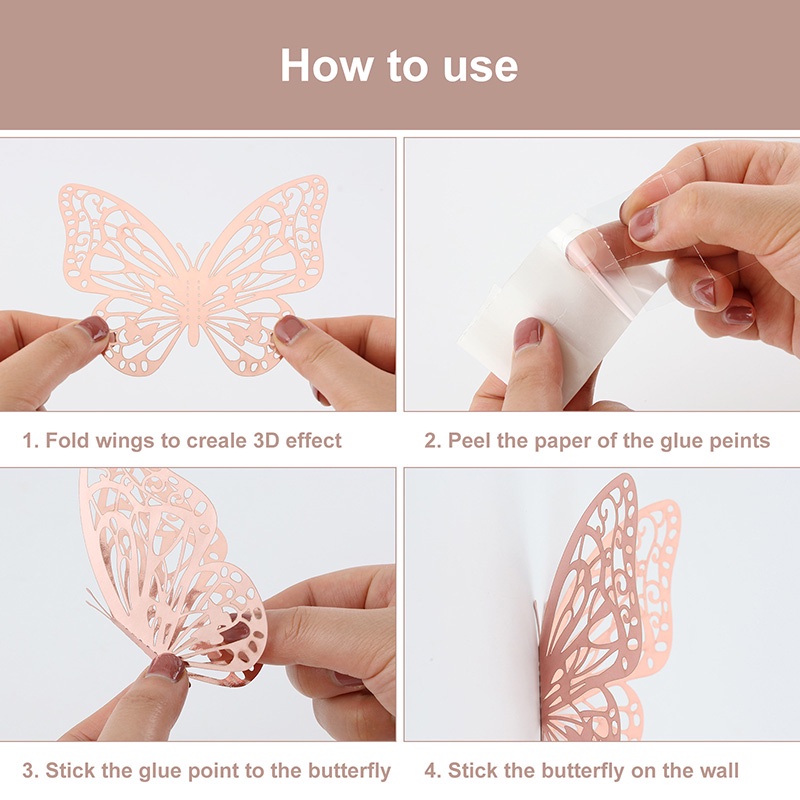 How to use

1. Fold wings to creale 3D effect

2. Peel the paper of the glue peints

3. Stick the glue point to the butterfly

4. Stick the butterfly on the wall