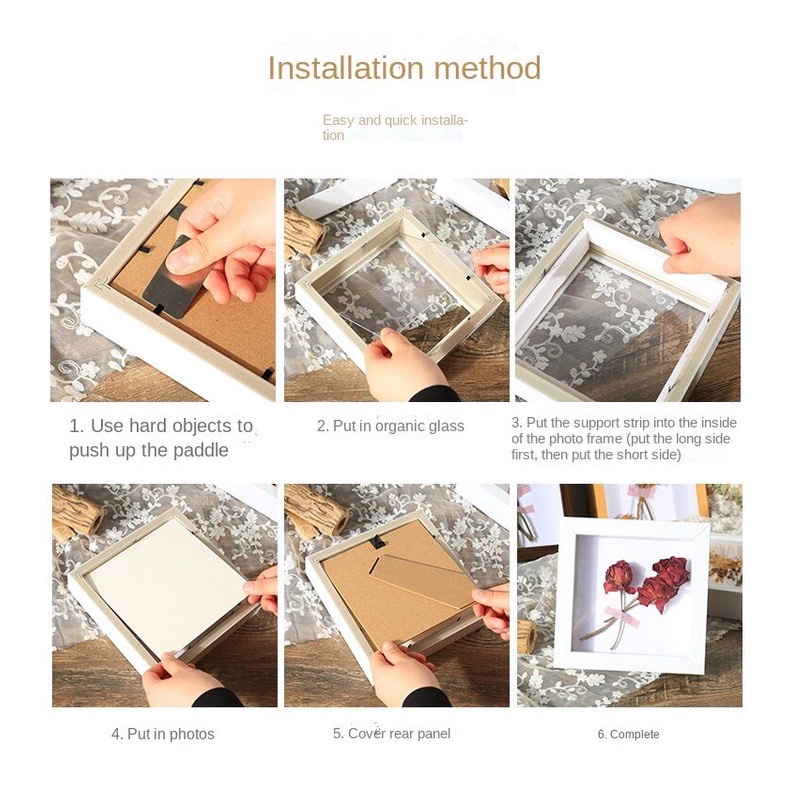 Installation method

Easy and quick installation

1. Use hard objects to push up the paddle

2. Put in organic glass

3. Put the support strip into the inside of the photo frame (put the long side first, then put the short side)

4. Put in photos

5. Cover rear panel

6. Complete