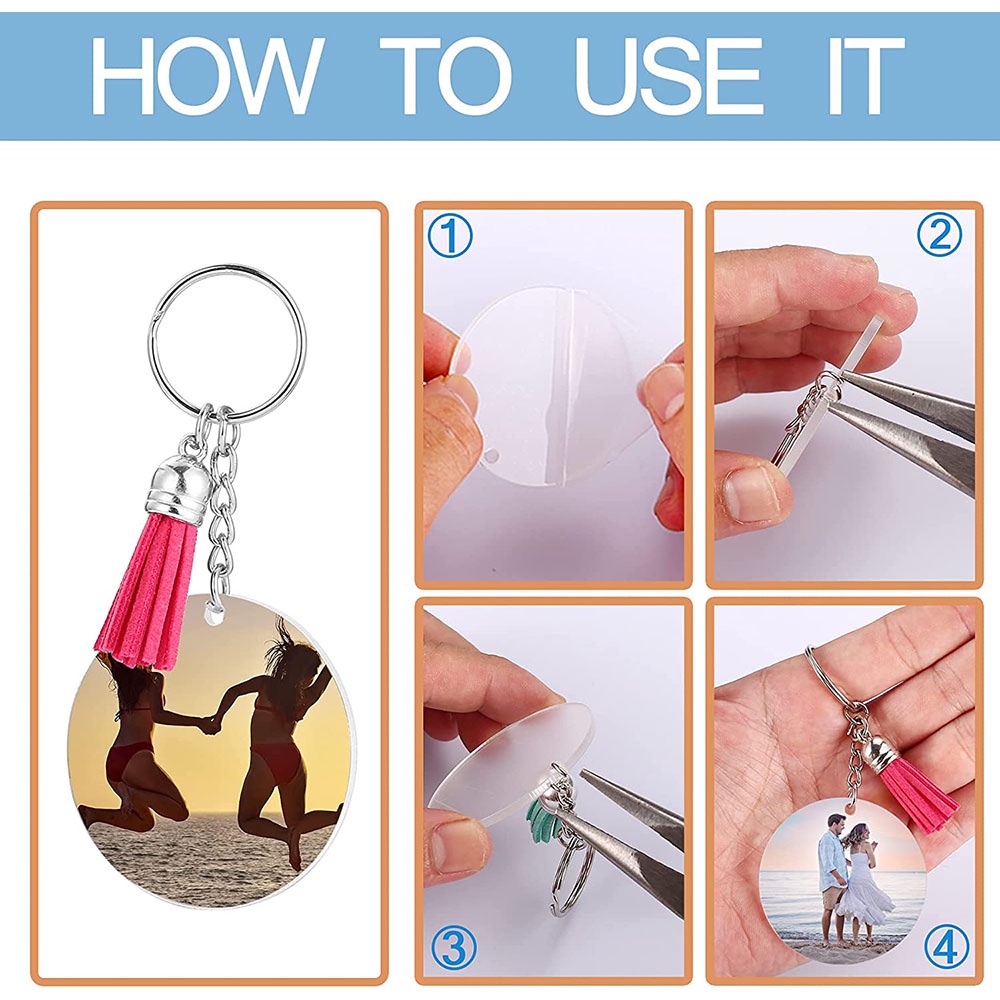 HOW TO USE IT

①

②

③

④