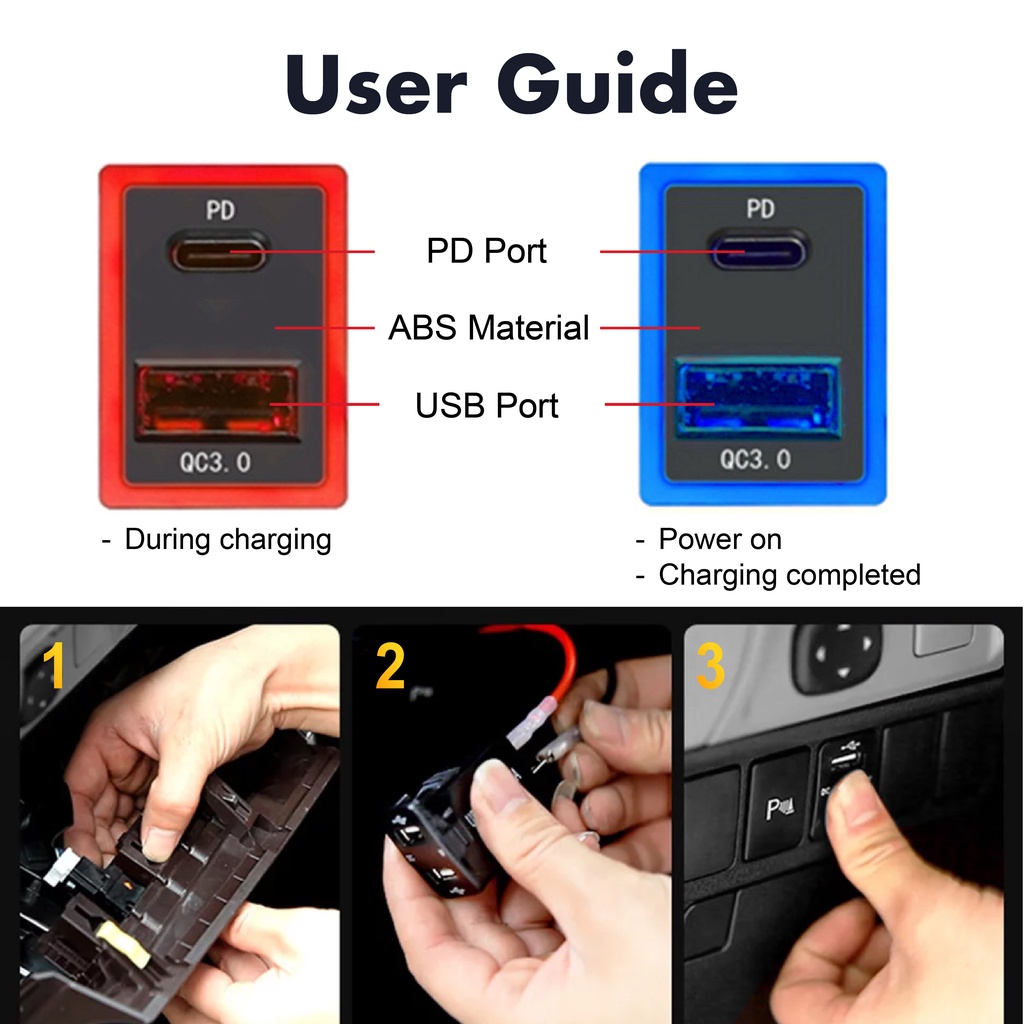 User Guide

PD

QC3.0

PD Port

ABS Material

USB Port

PD

QC3.0

- During charging

- Power on
- Charging completed

1

2

3

P