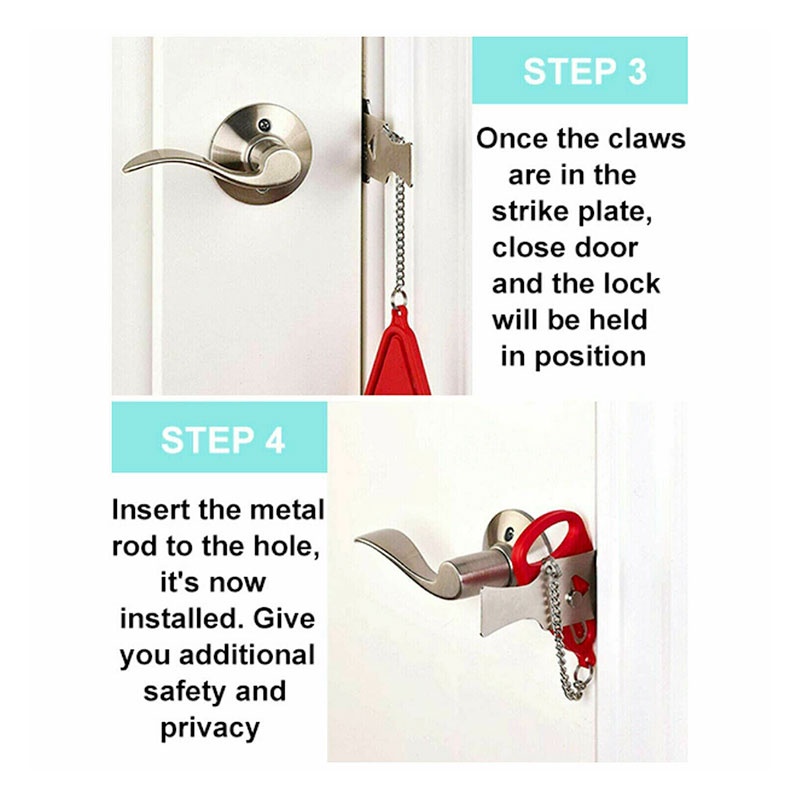 STEP 3

Once the claws are in the strike plate, close door and the lock will be held in position

STEP 4

Insert the metal rod to the hole, it's now installed. Give you additional safety and privacy